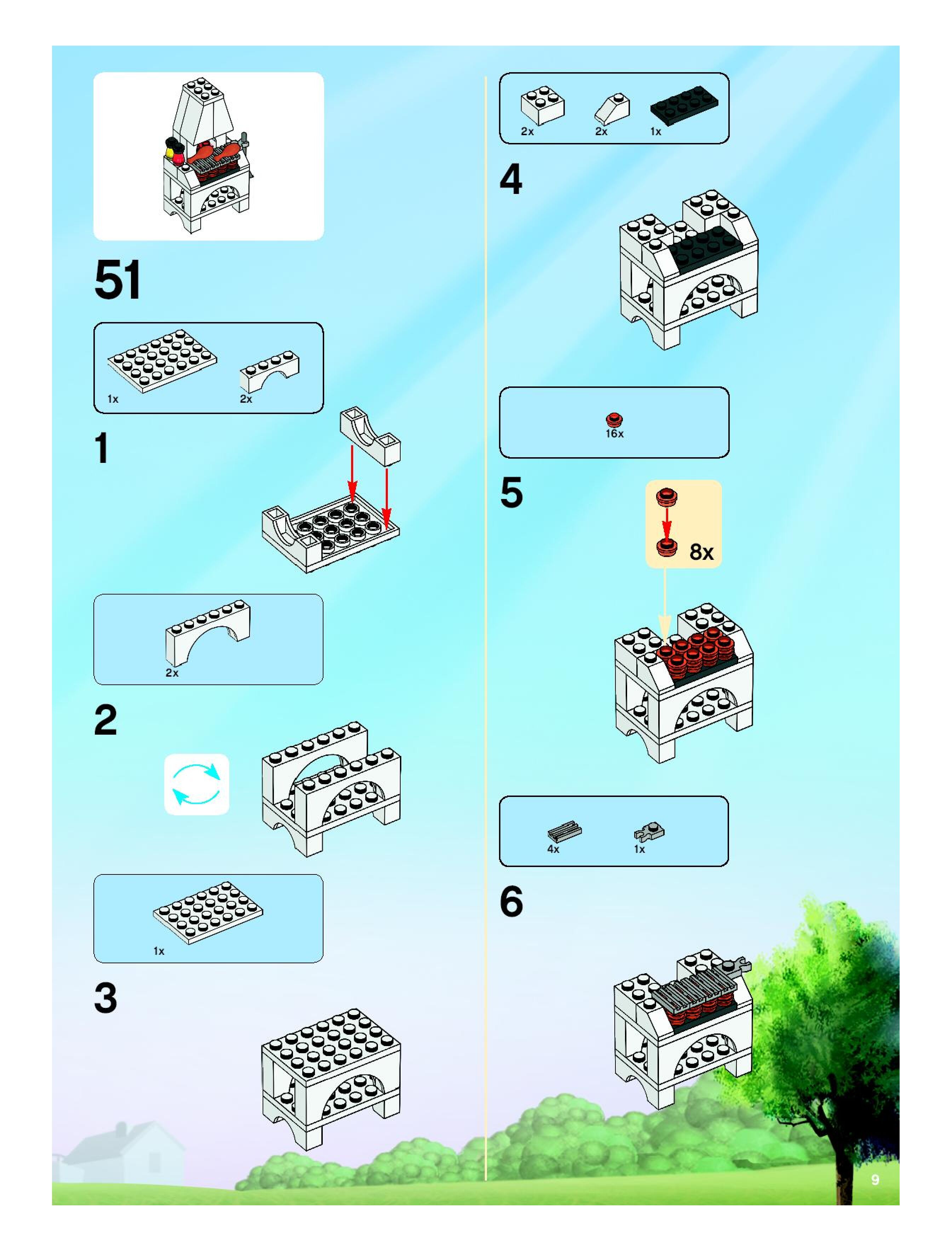 51

1x 2x

1

2x

2

1x

3

2x 2x 1x

4

16x

5

8x

4x 1x

6

9