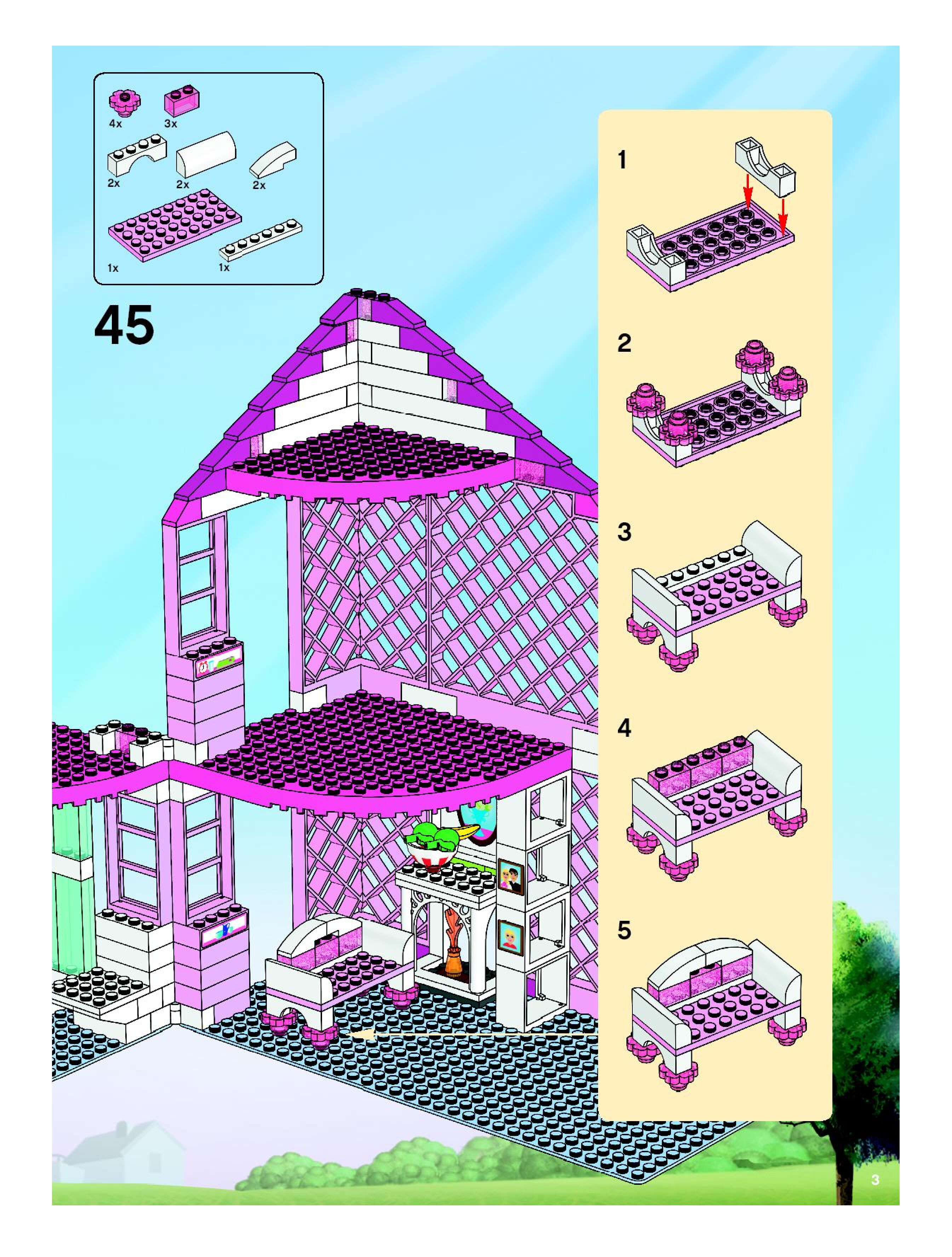 4x
3x
2x
2x
2x
1x
1x

45

1

2

3

4

5

3