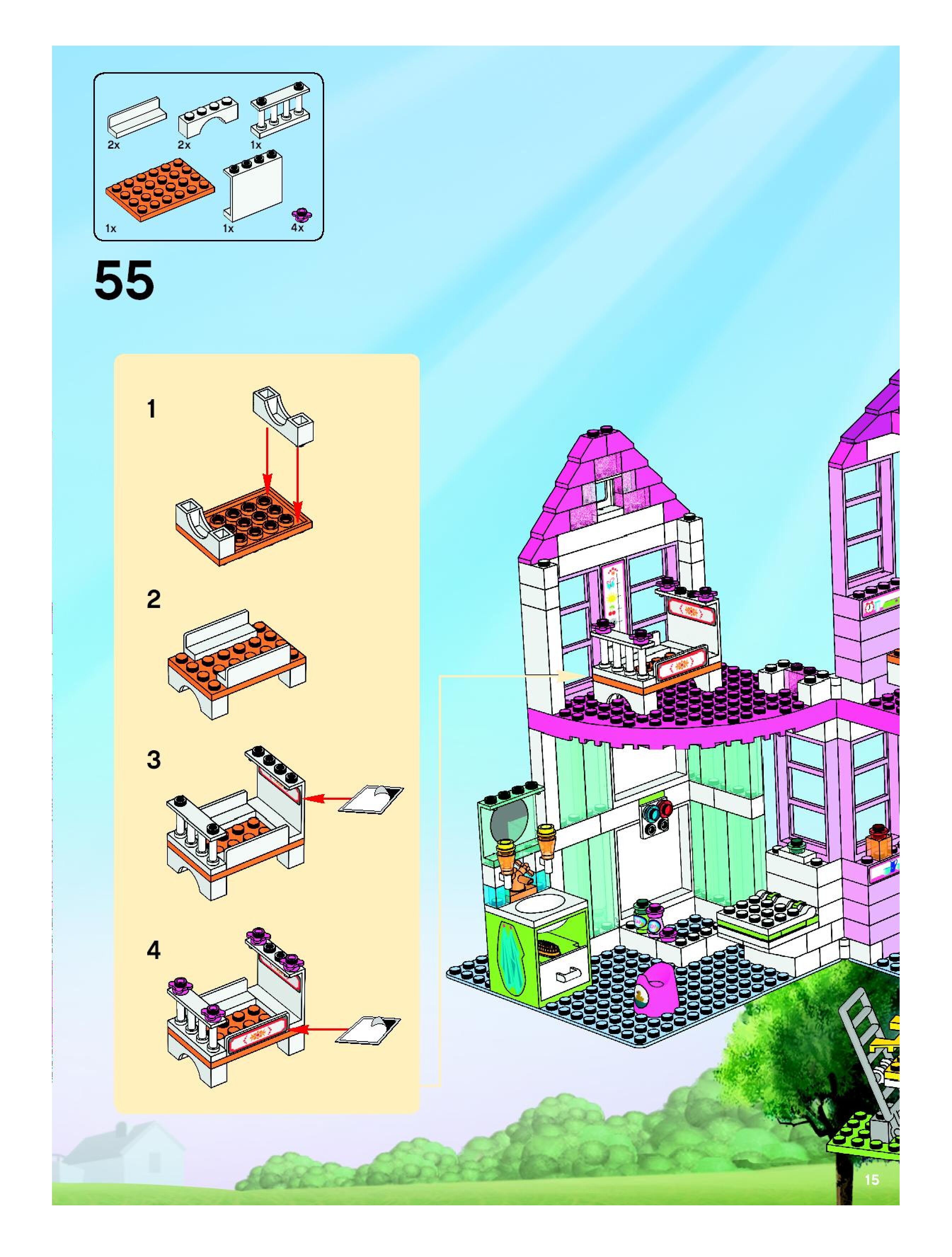 2x
2x
1x
1x
1x
4x

55

1

2

3

4

15