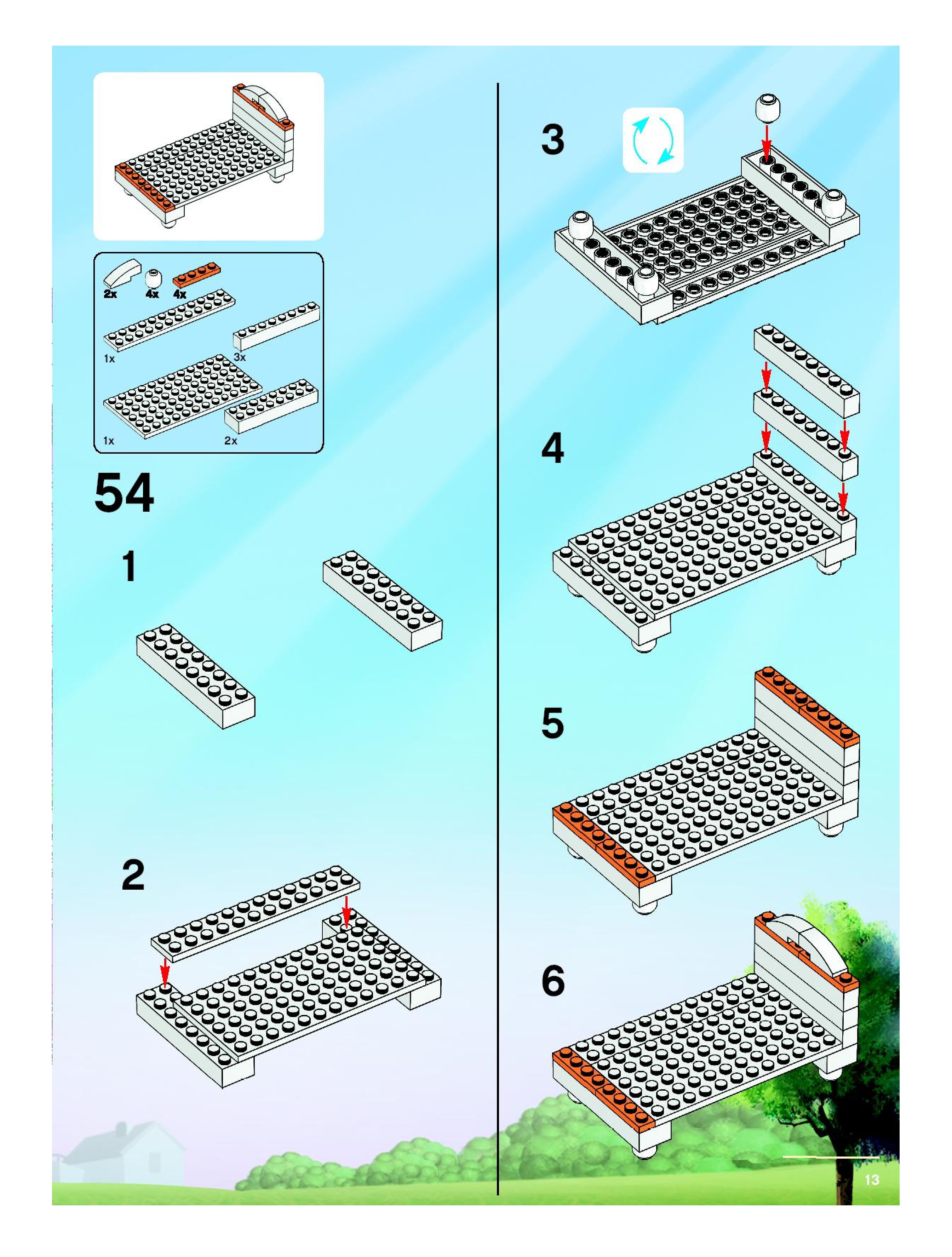 2x 4x 4x
1x 3x
1x 2x

54

1

2

3

4

5

6

13