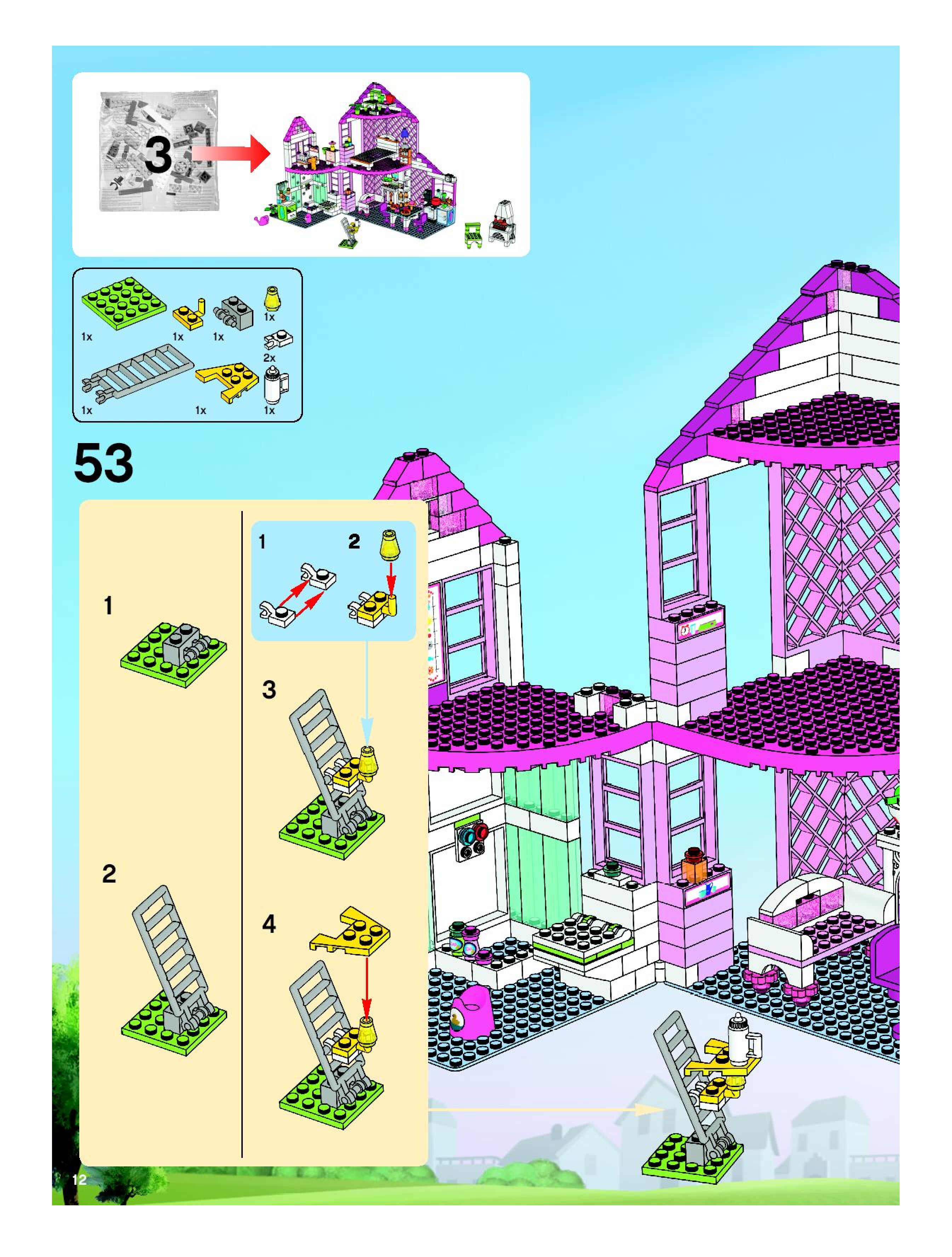 3

1x
1x
1x
1x
2x
1x
1x
1x

53

1

2

1
2

3

4

12