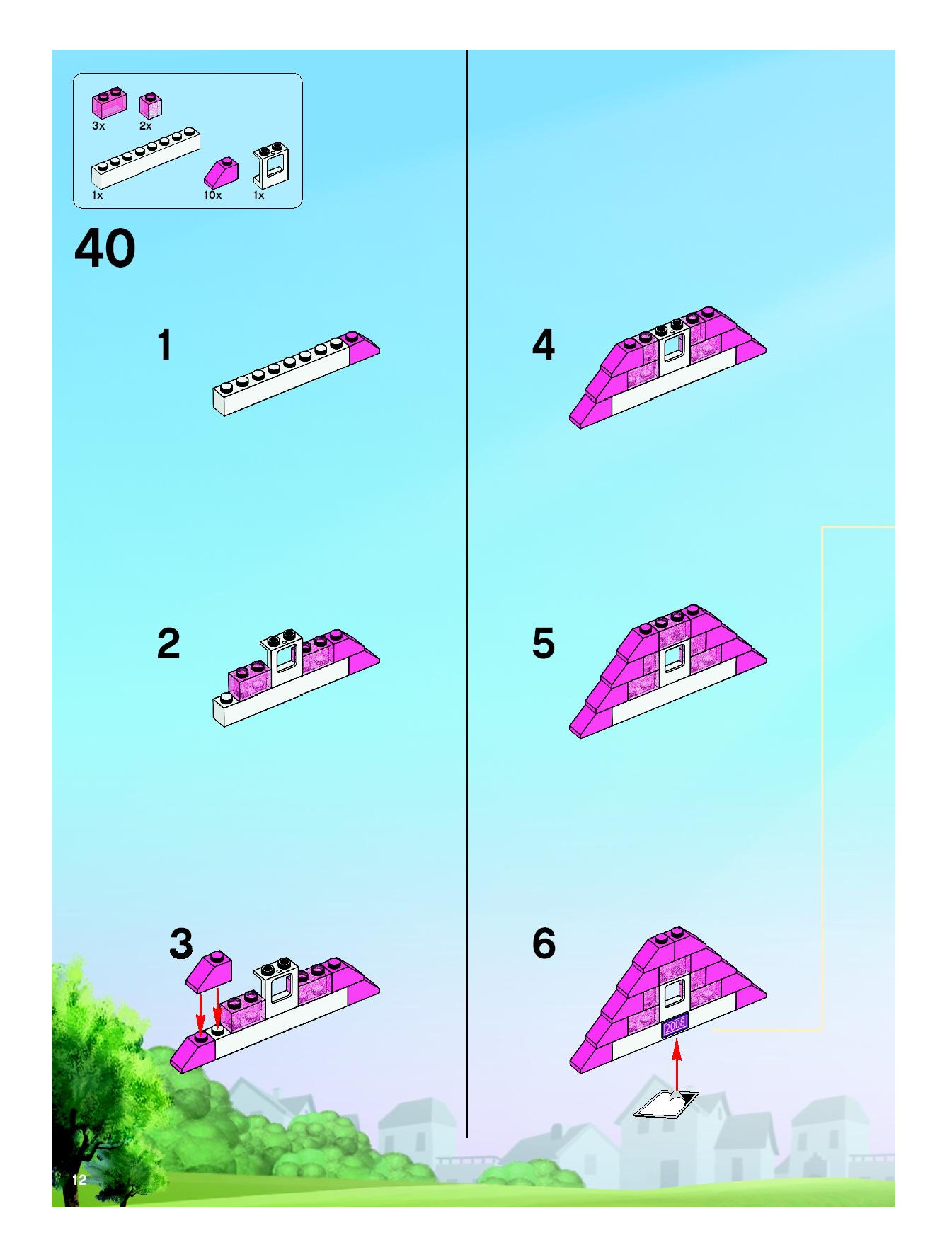 3x 2x

1x 10x 1x

40

1

2

3

4

5

6

2008

12