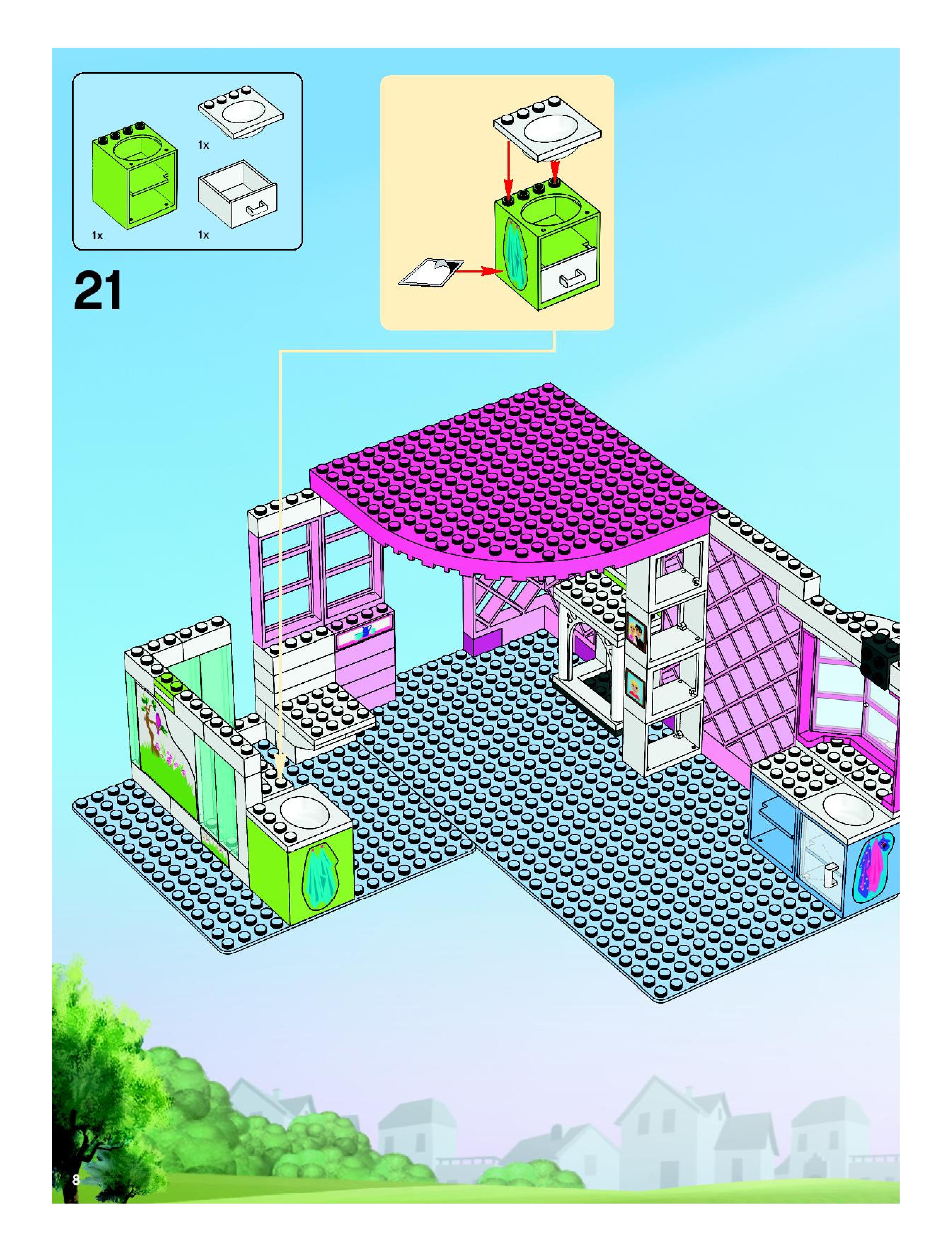 1x

1x

1x

21

8