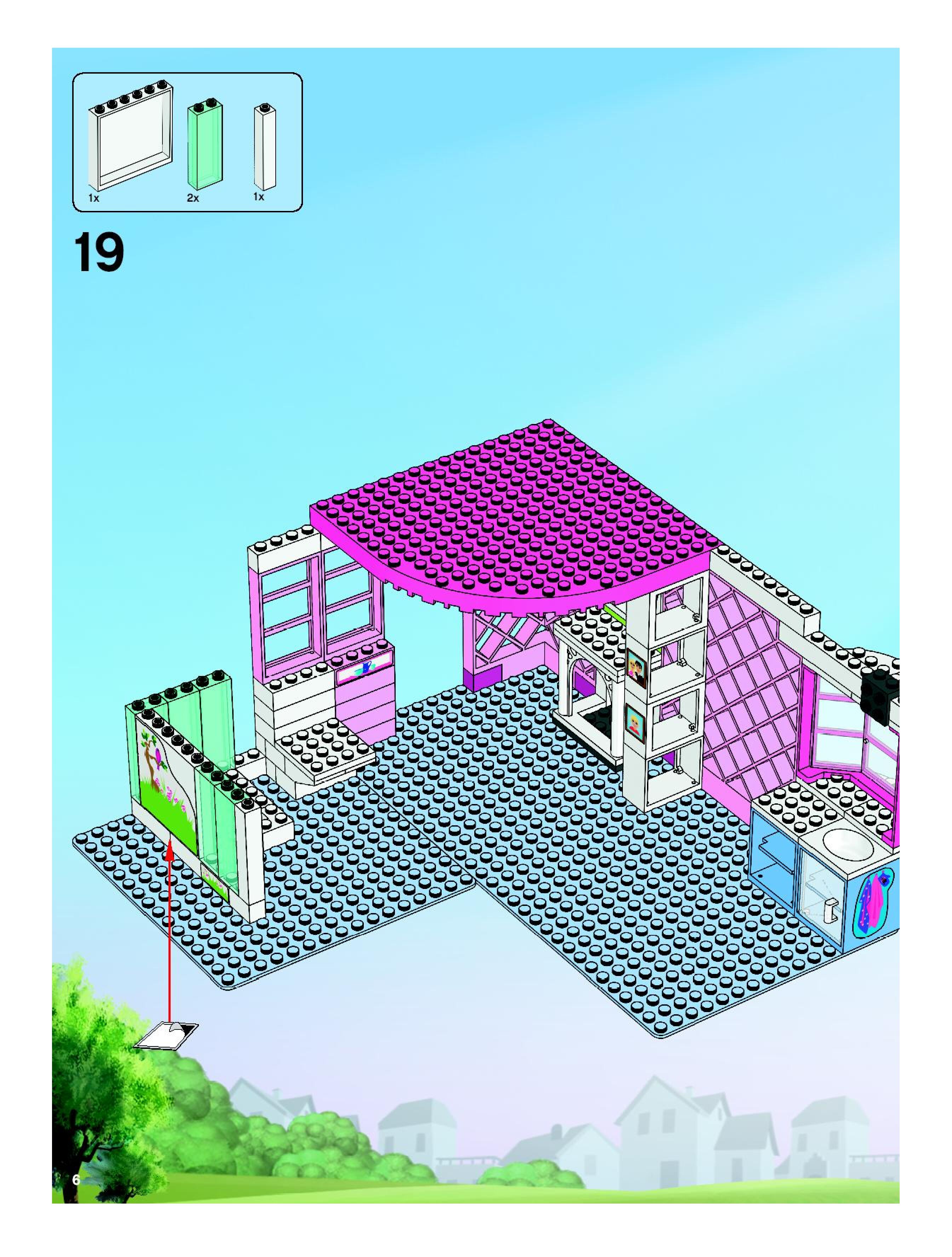 1x
2x
1x

19

6