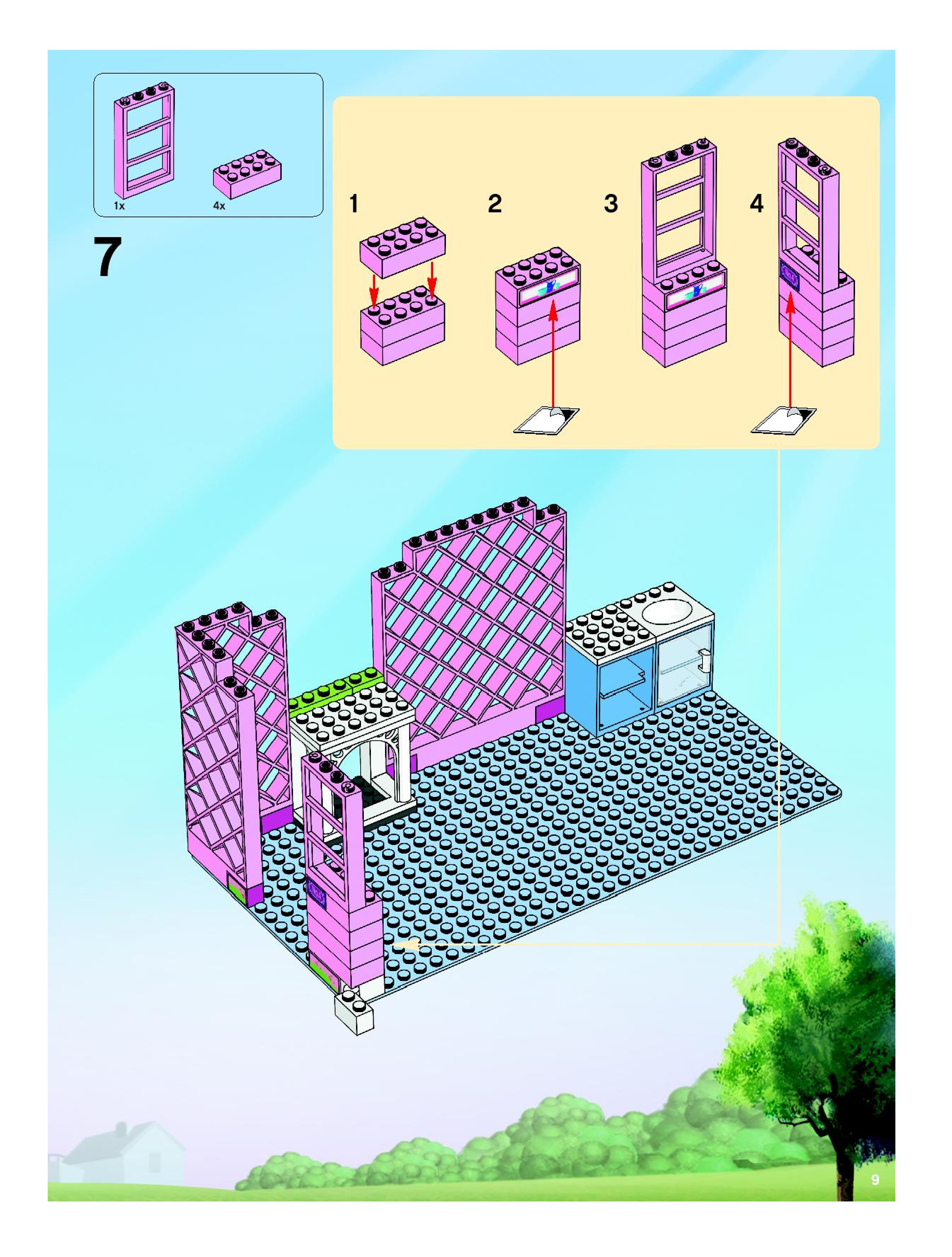 1x

4x

7

1

2

3

4

9