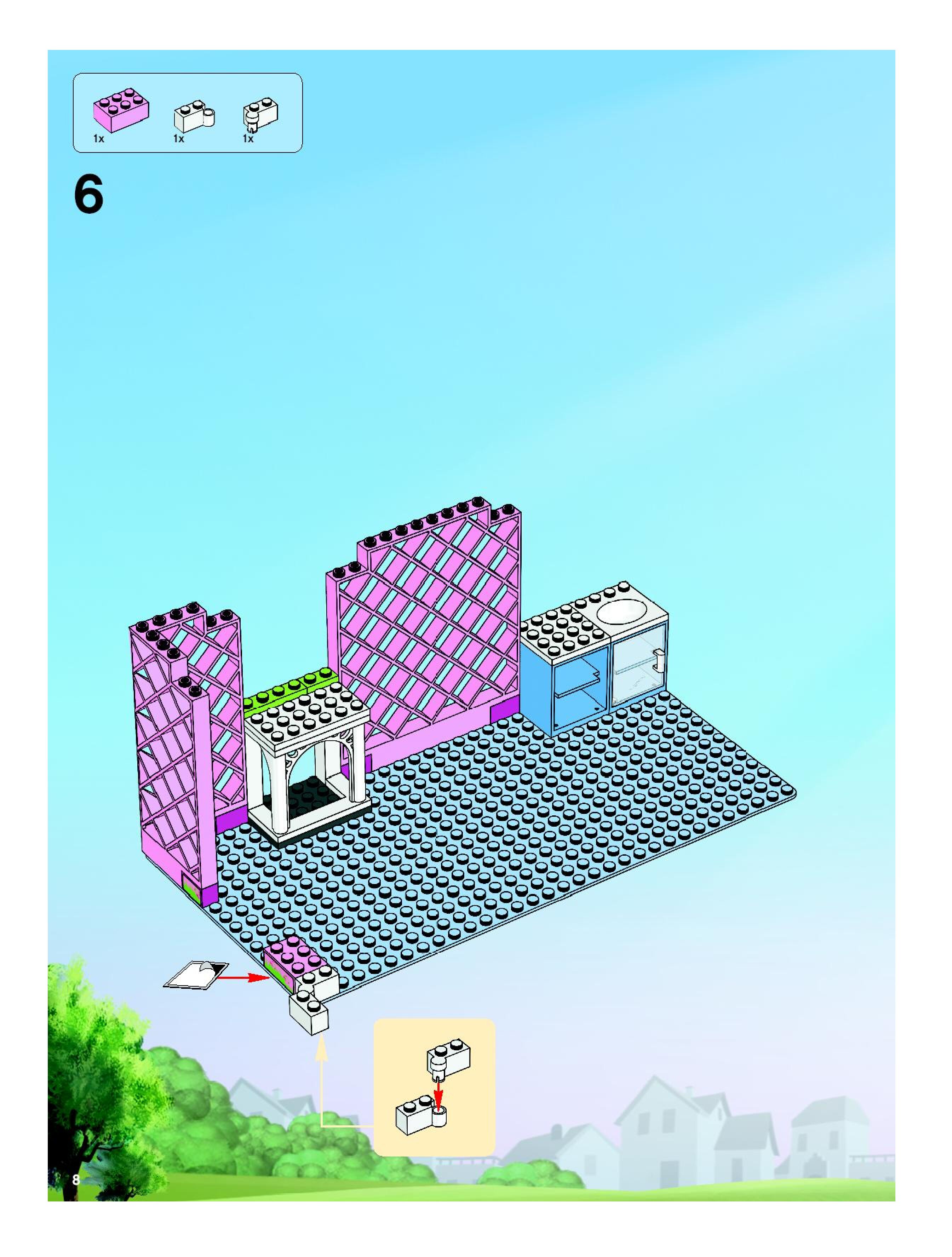 1x
1x
1x

6

8