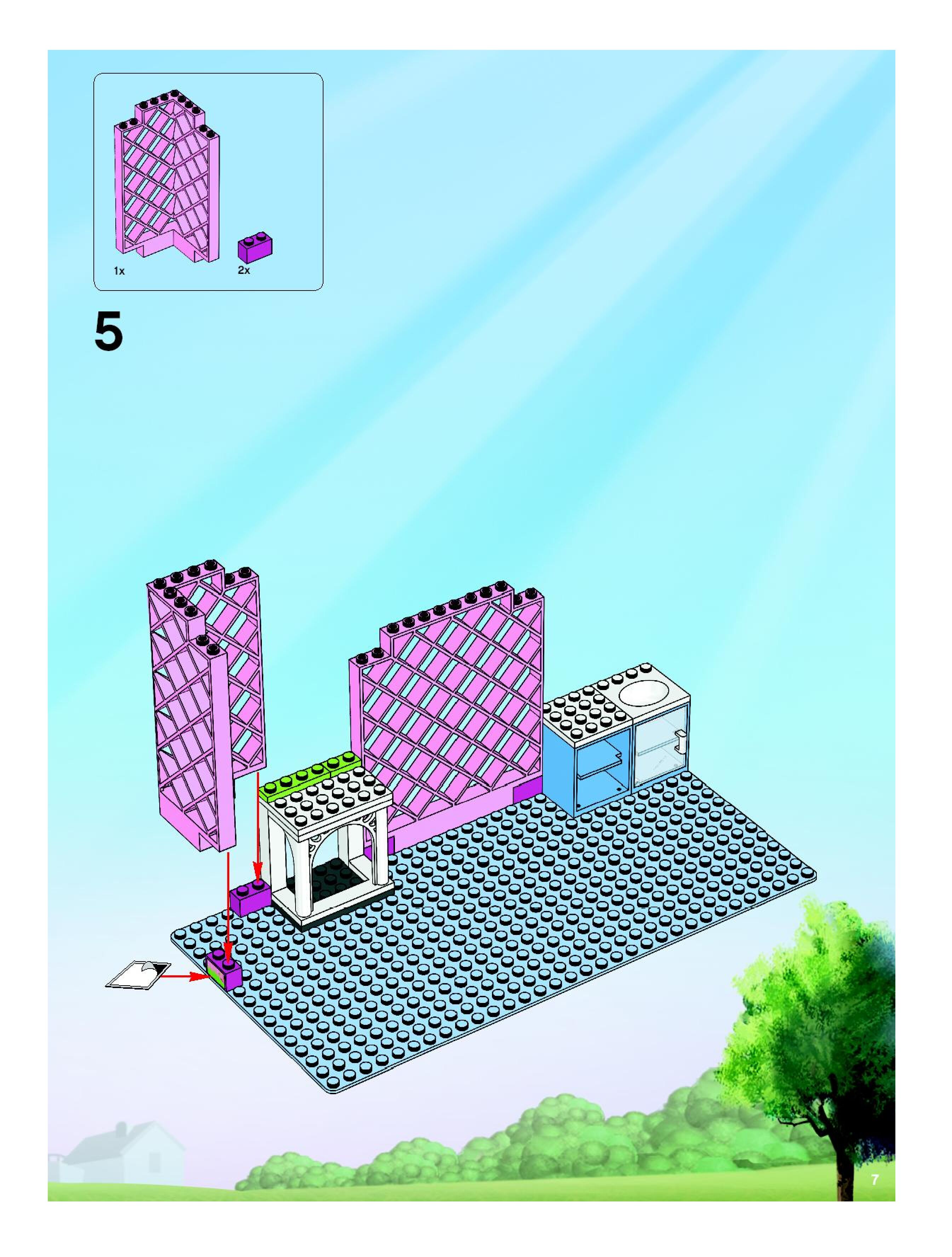 1x

2x

5

7