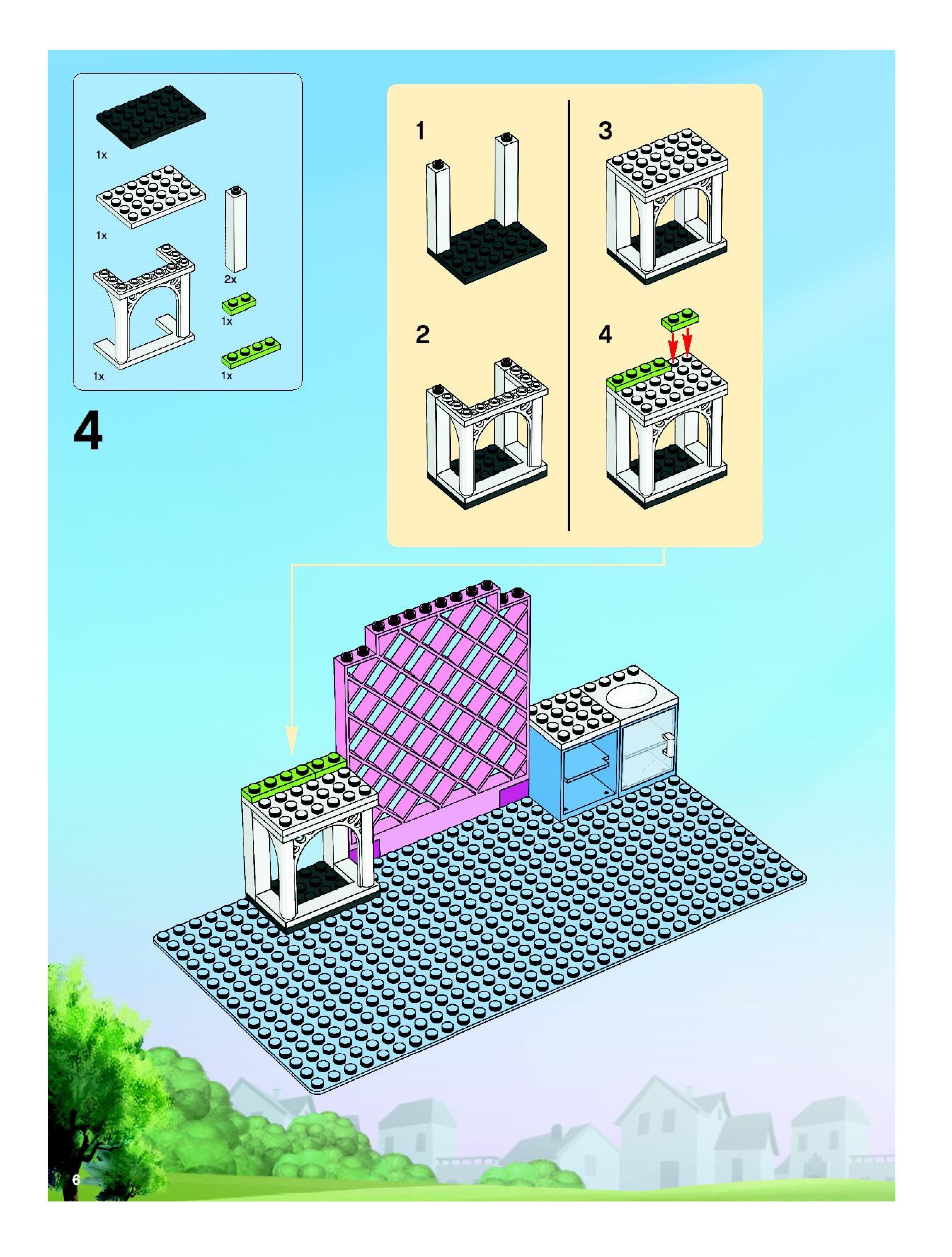 1x

1x

2x

1x

1x

1x

4

1

2

3

4

6