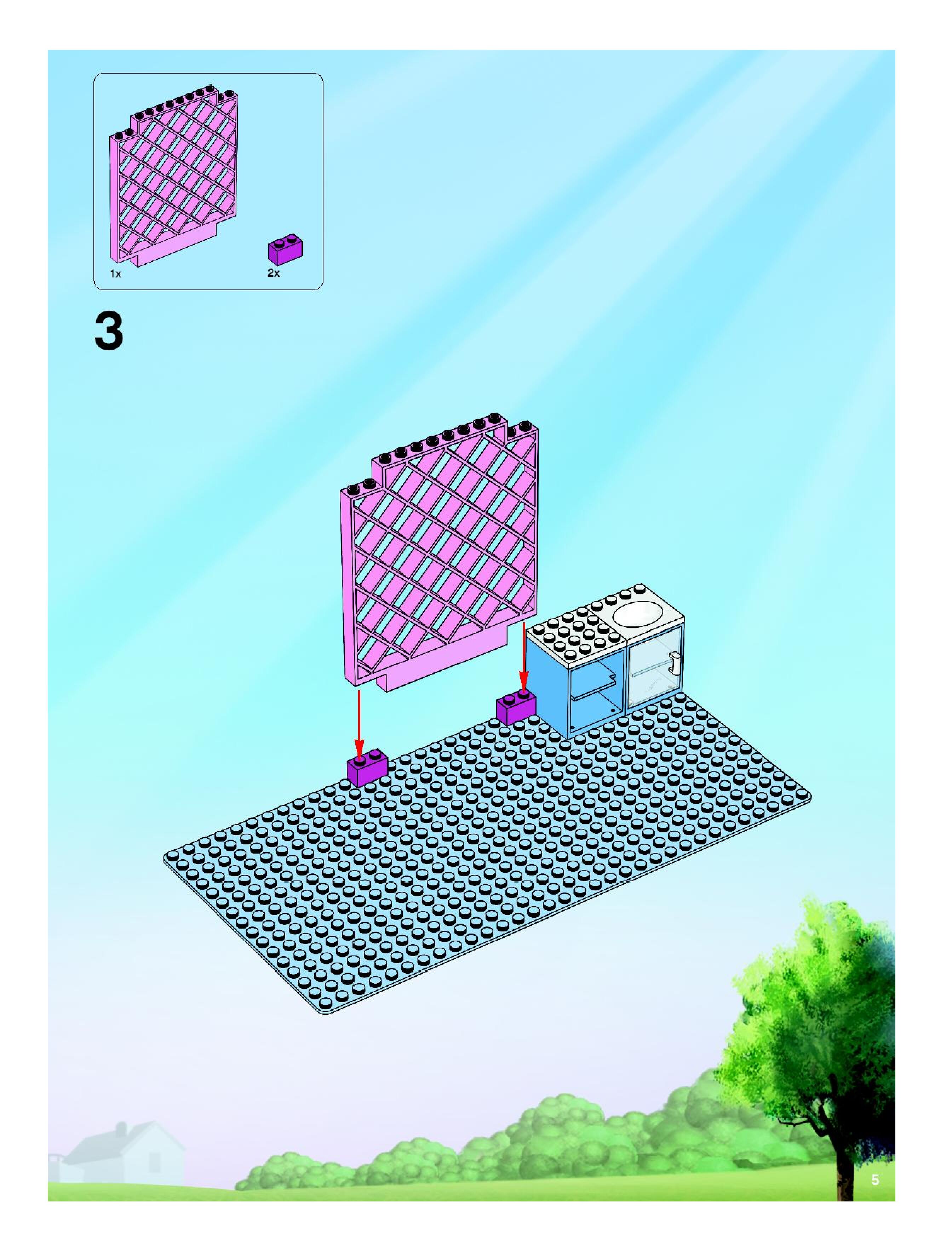 1x

2x

3

5