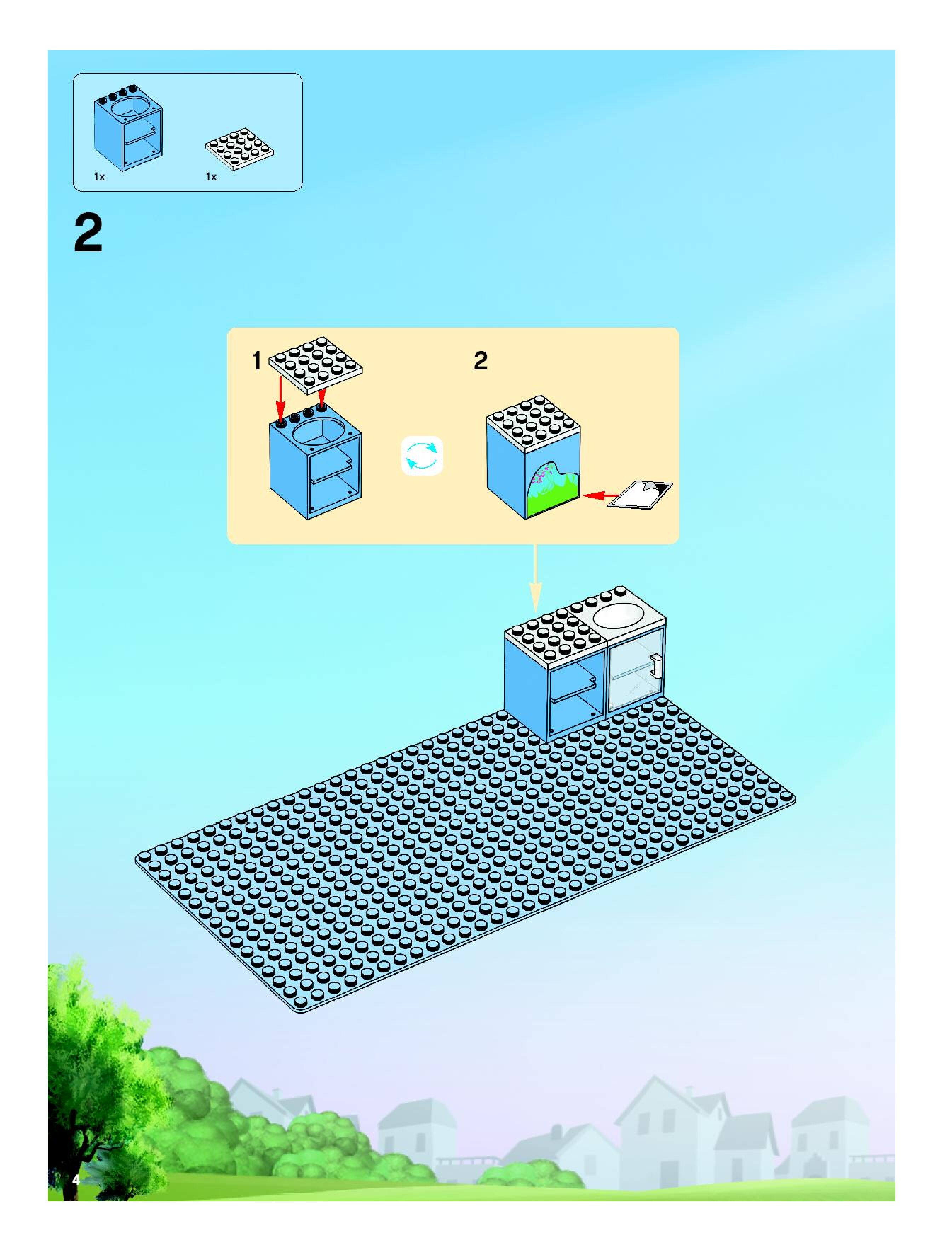 1x

1x

2

1

2

4