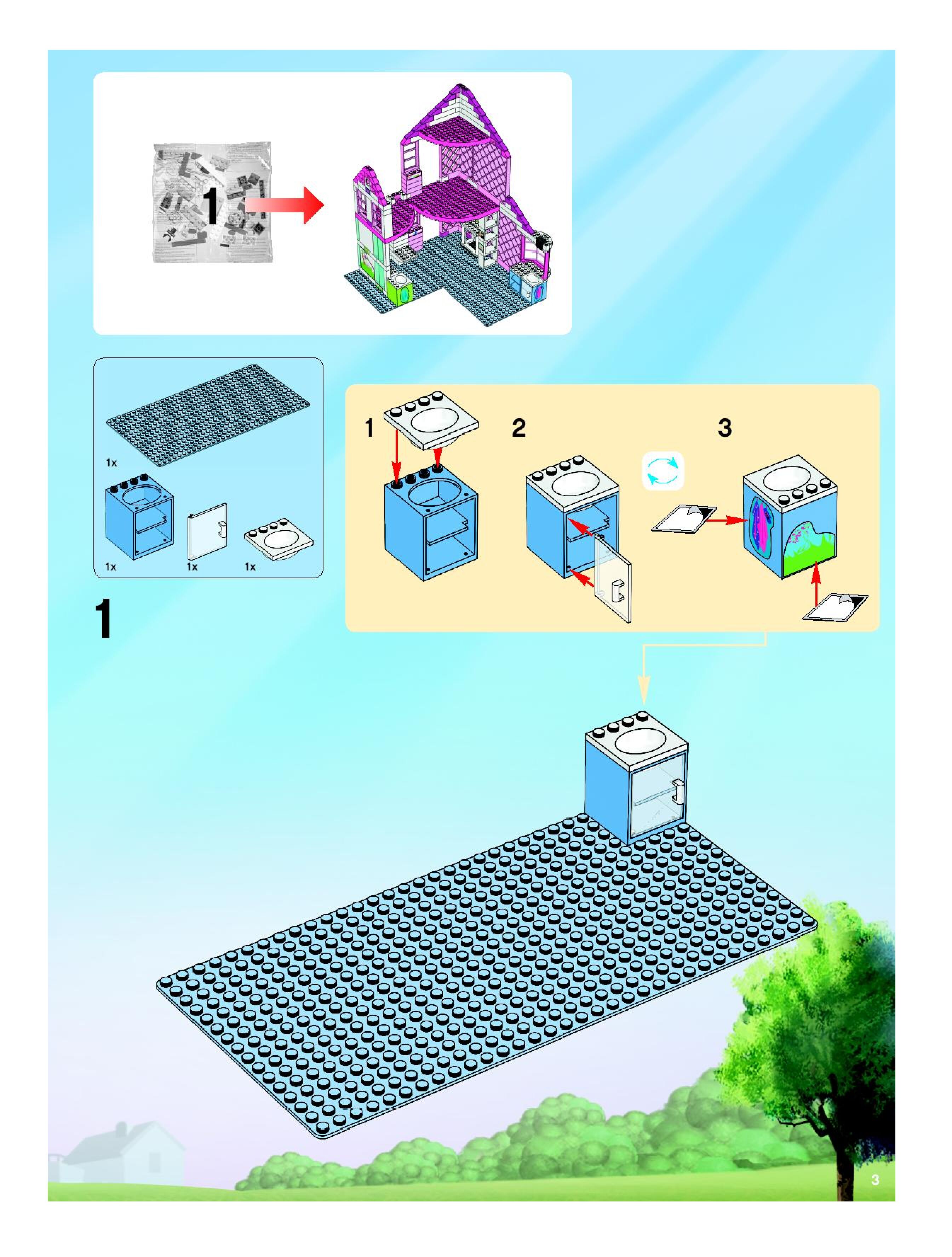 1

1x

1x 1x 1x

1

1 2 3

3