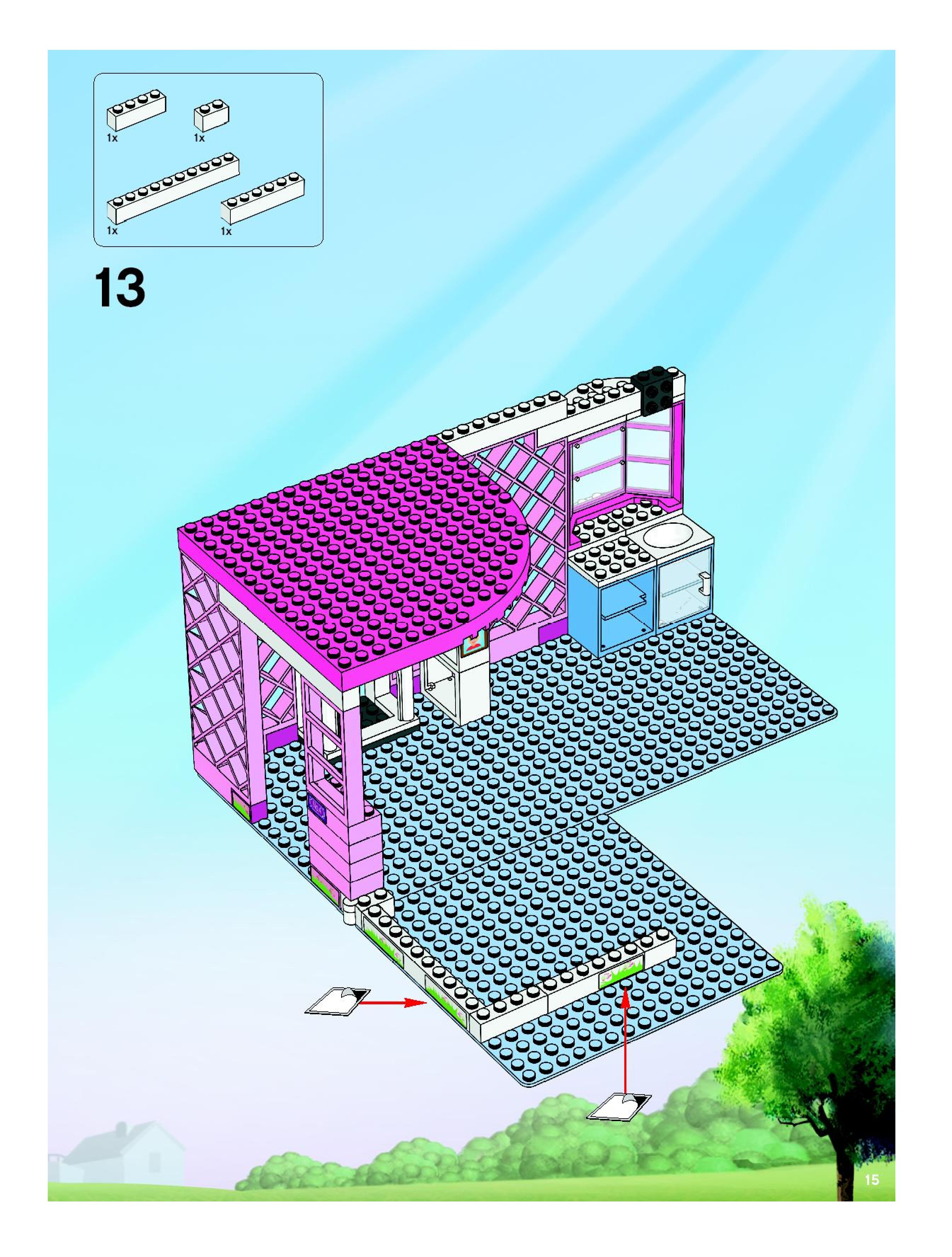 1x 1x
1x 1x

13

15