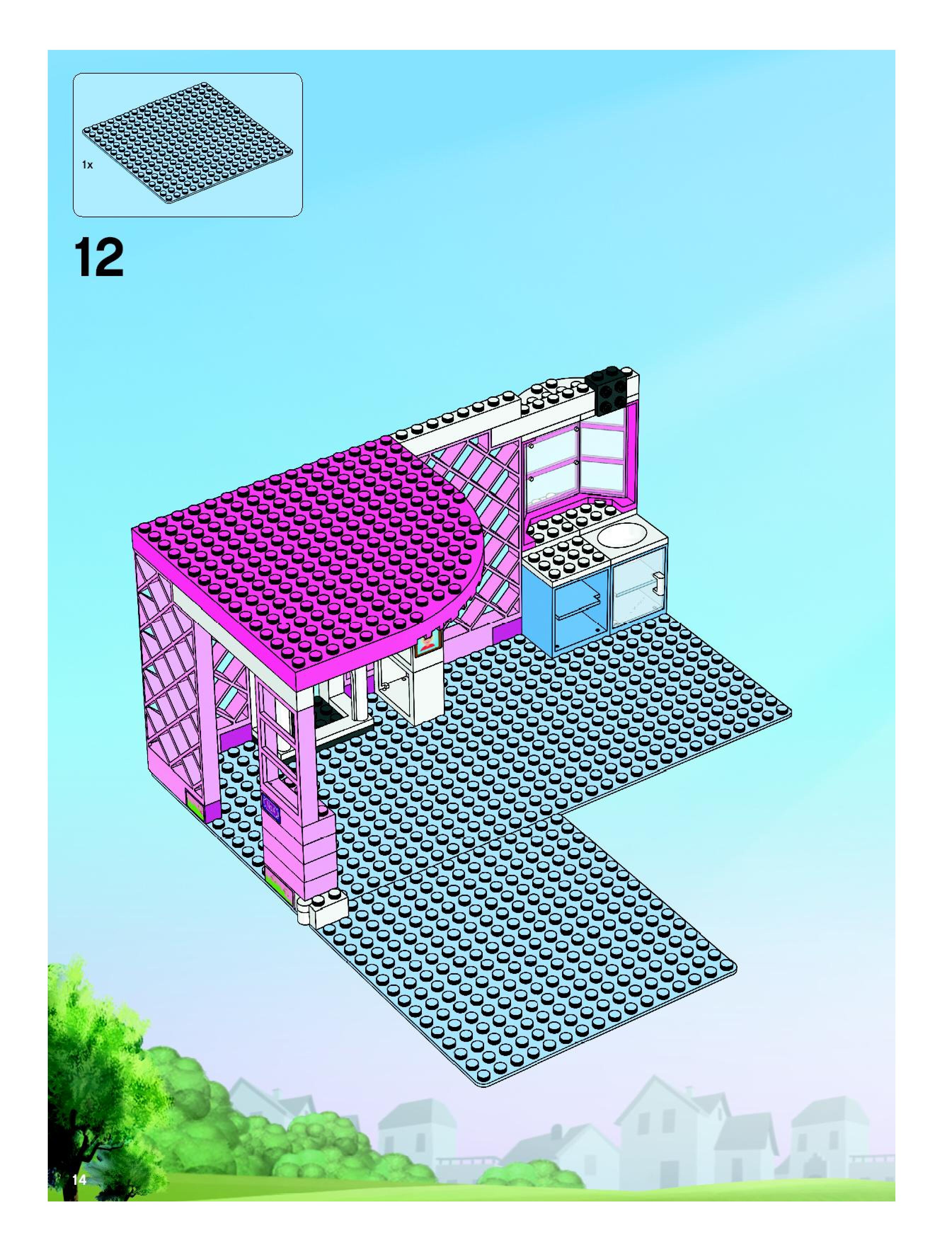 1x

12

14