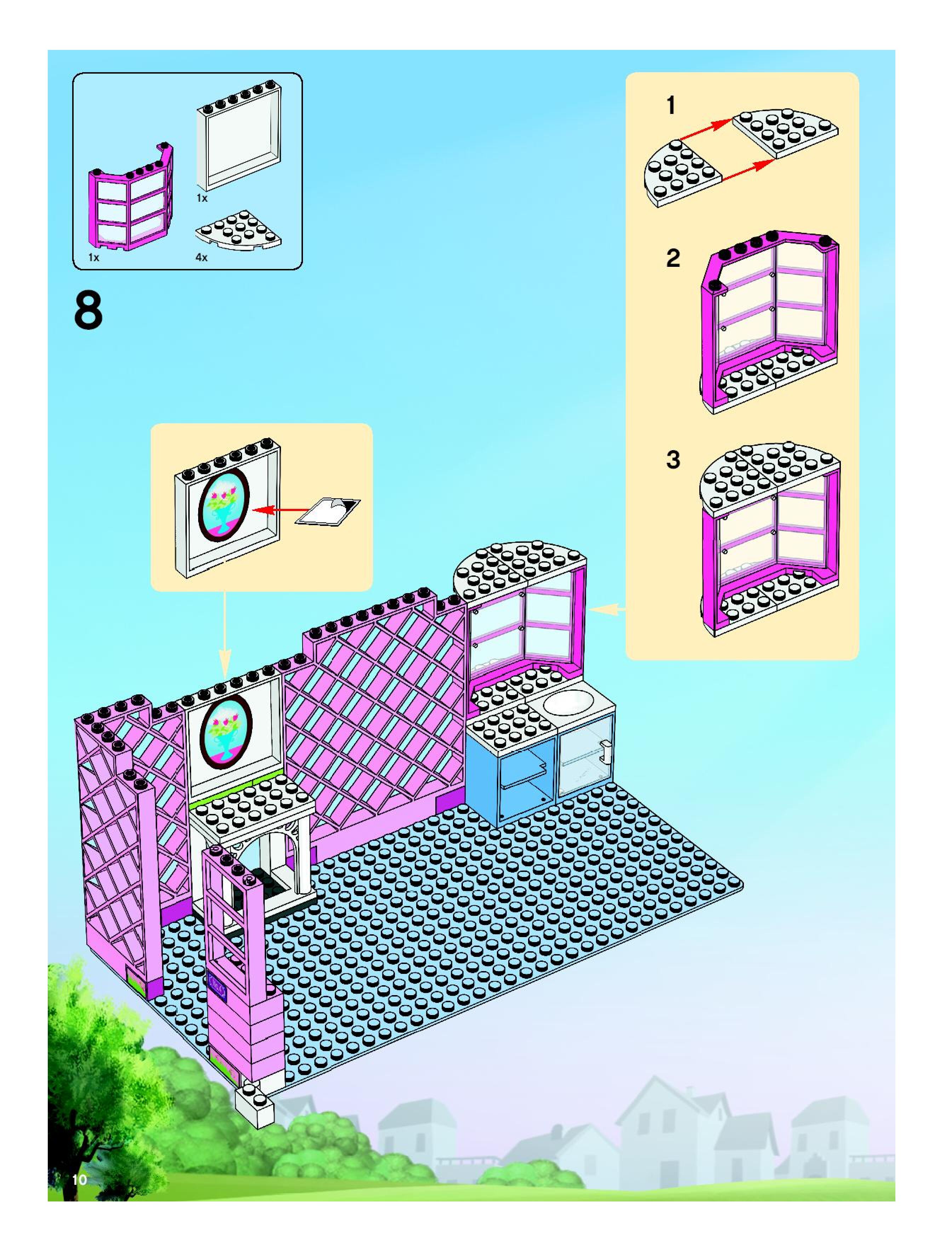 1x

1x

4x

8

1

2

3

10