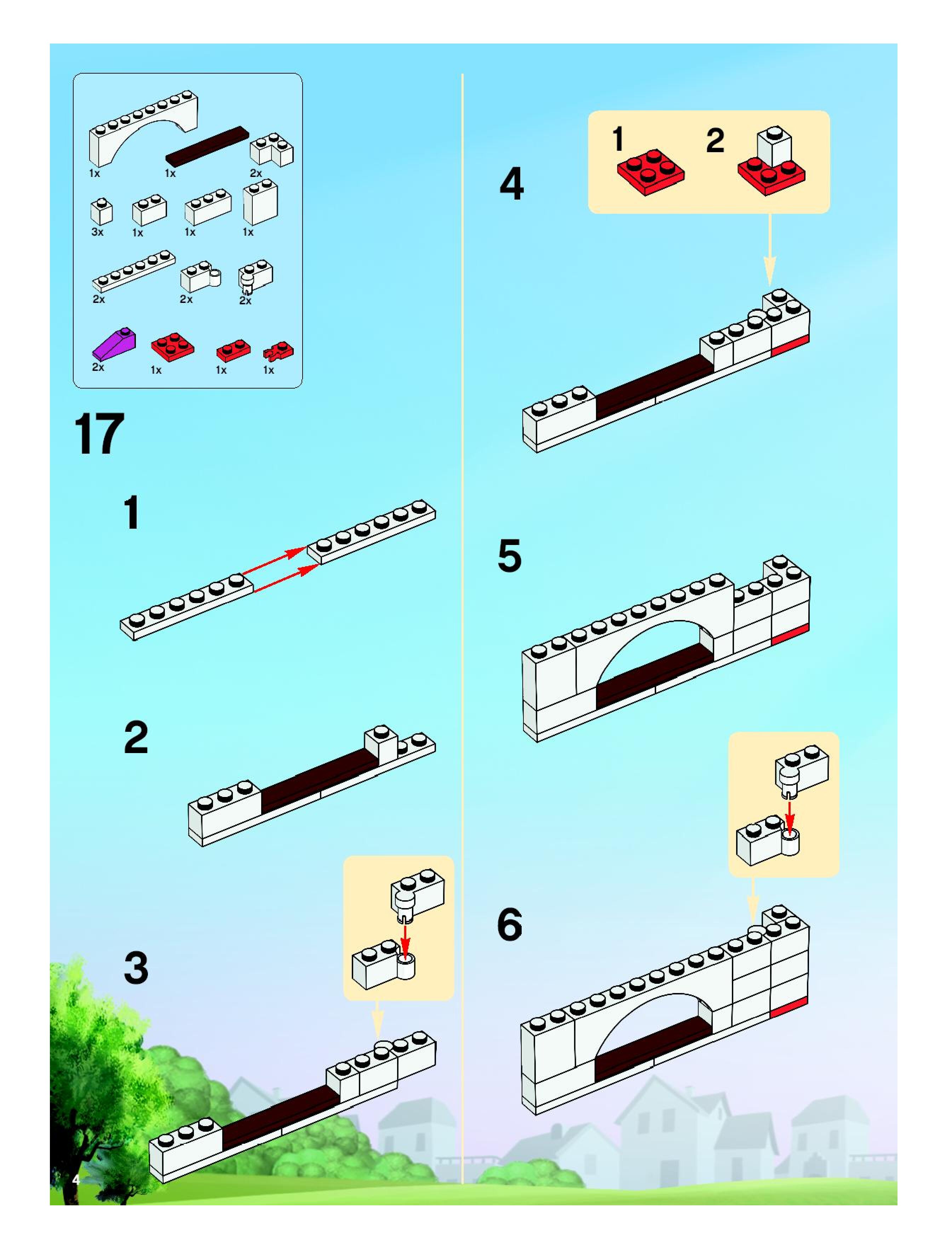 1x 1x 2x

3x 1x 1x 1x

2x 2x 2x

2x 1x 1x 1x

17

1

2

3

4

1 2

5

6

4