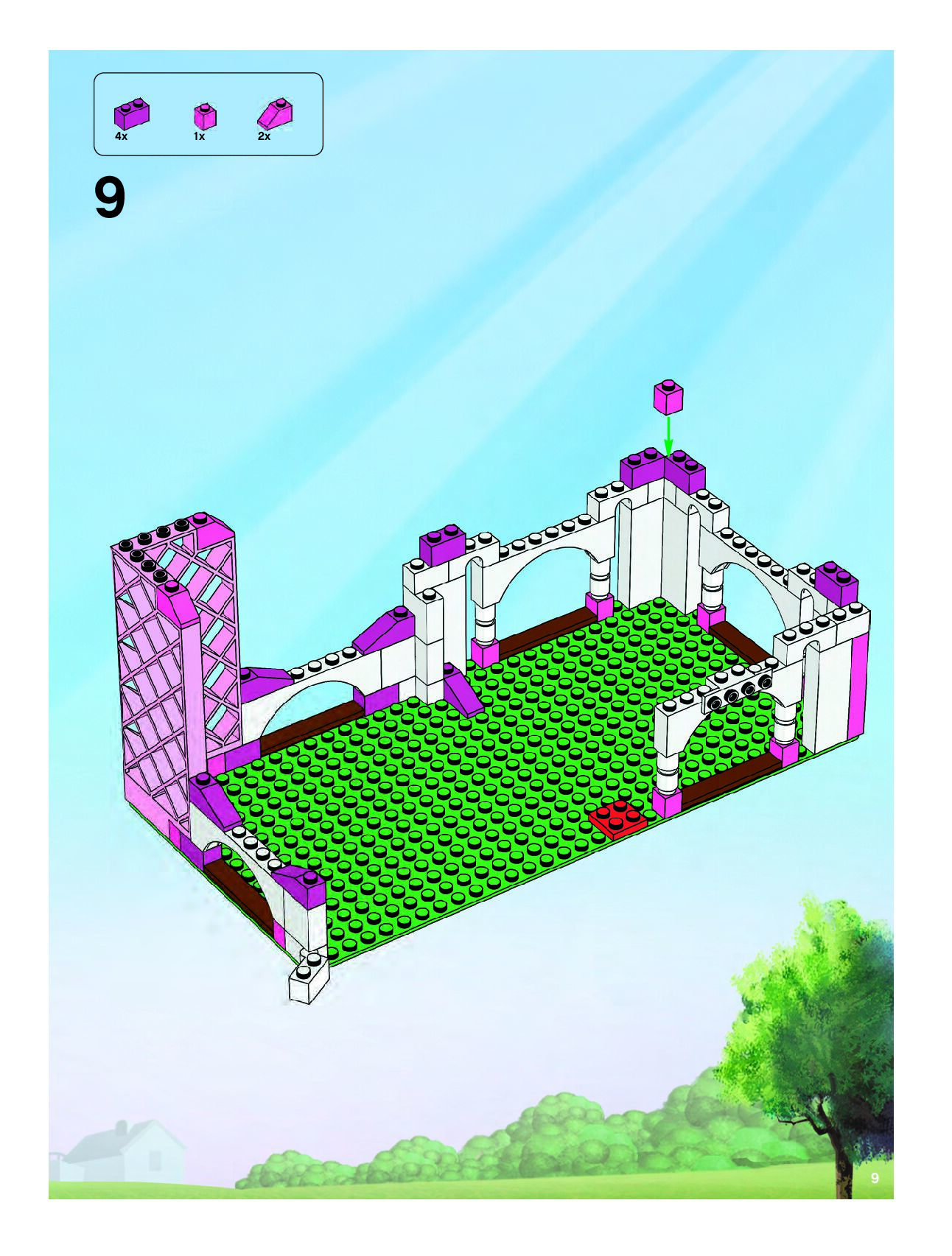 4x 1x 2x

9

9