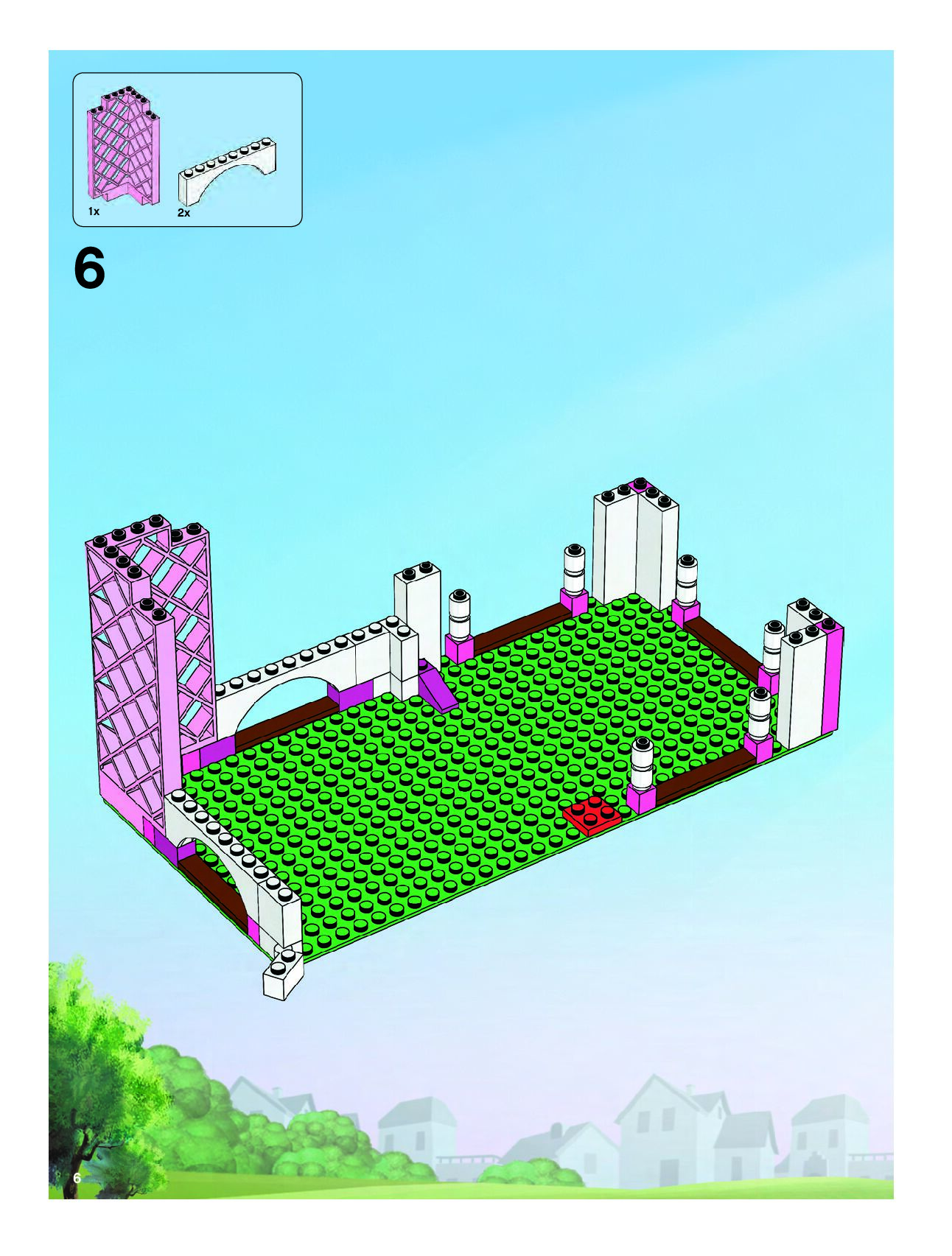 1x
2x

6

6