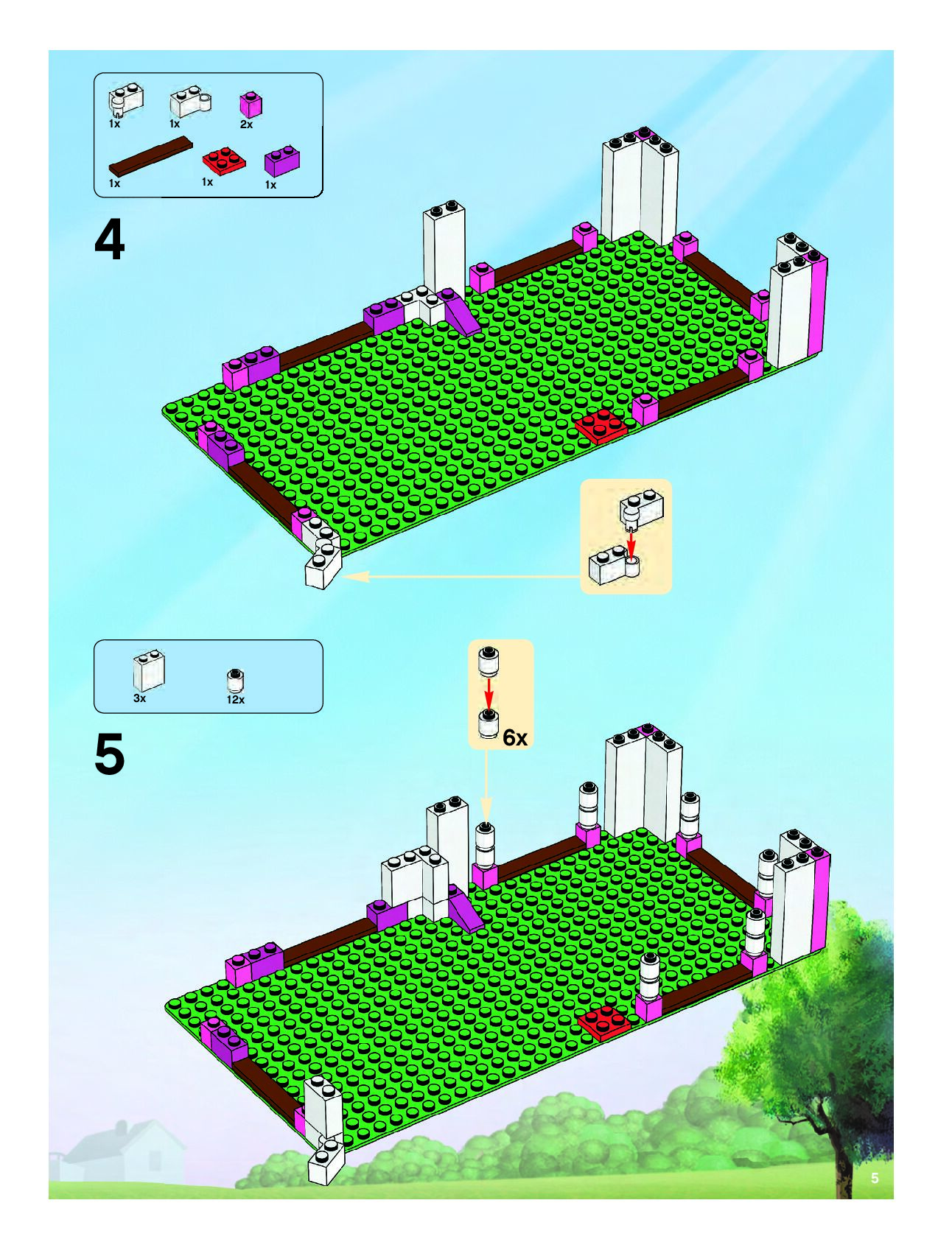 1x 1x 2x
1x 1x 1x

4

3x 12x

5

6x

5