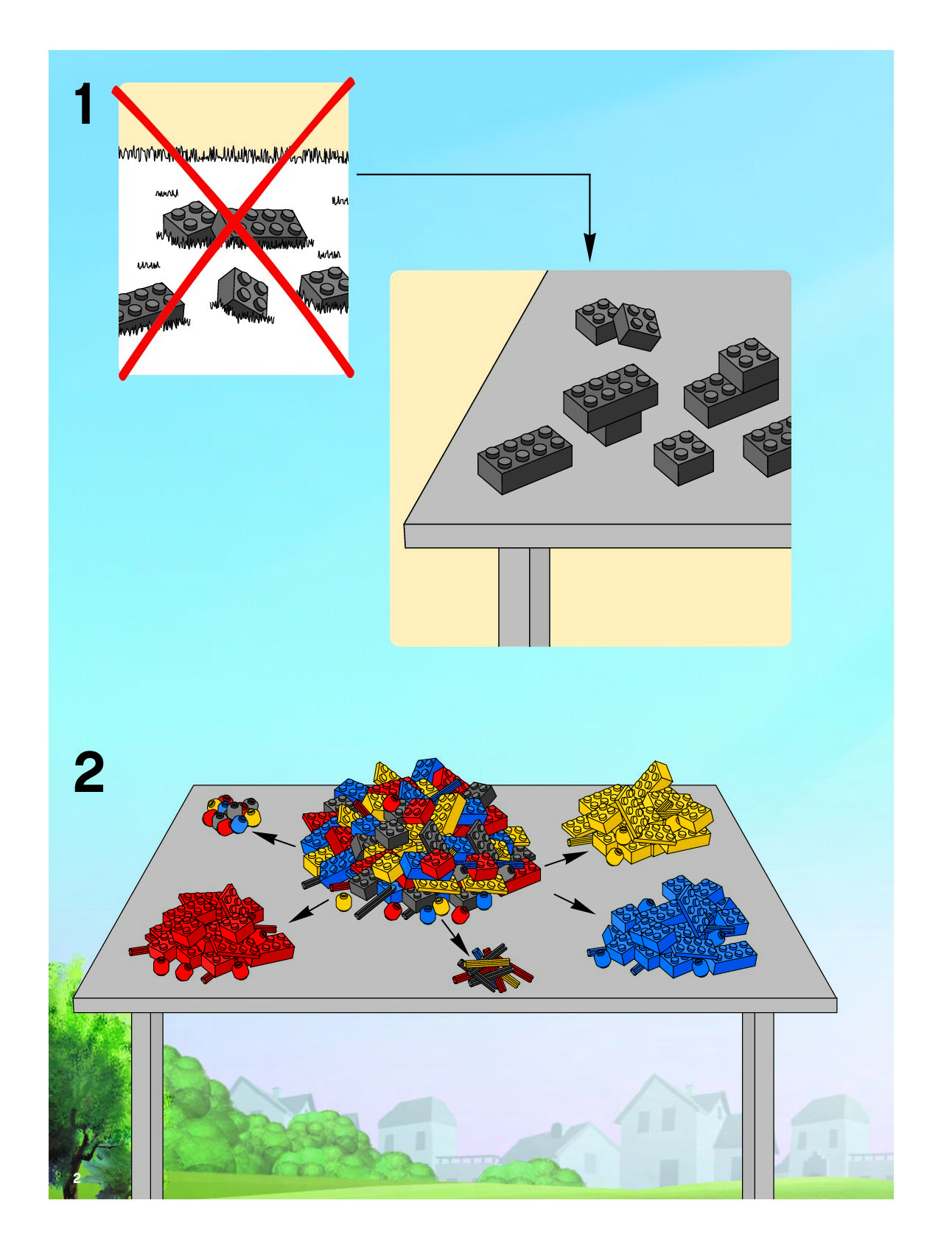 1

2

2