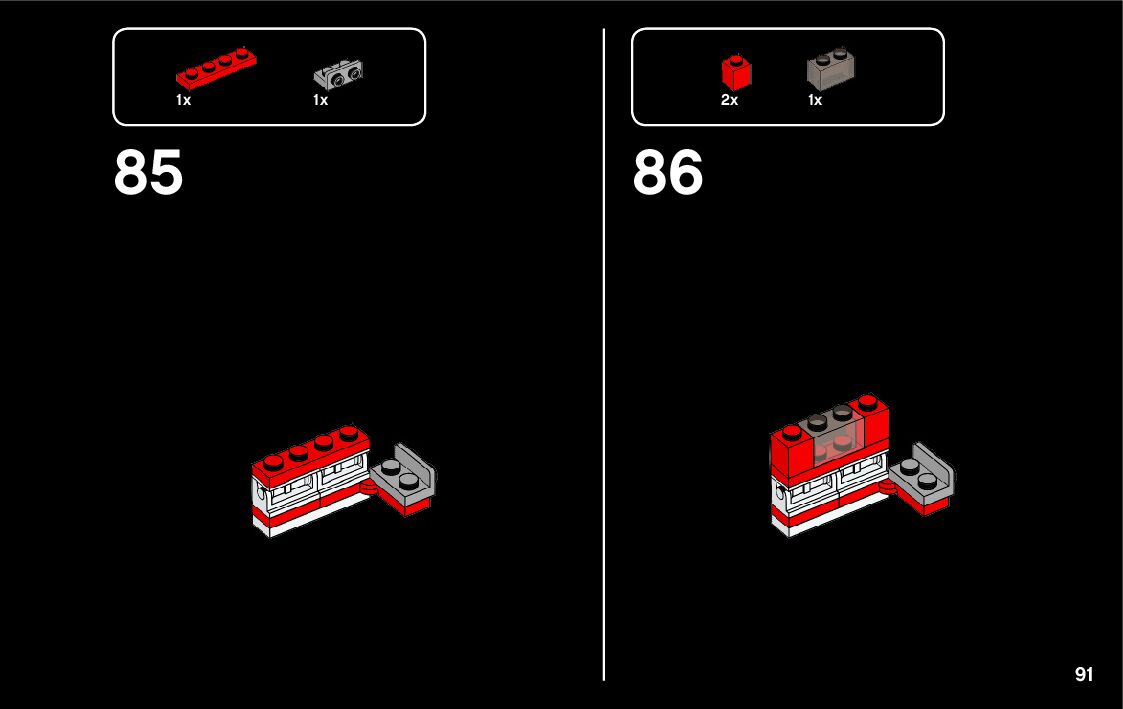 1x 1x

85

2x 1x

86

91