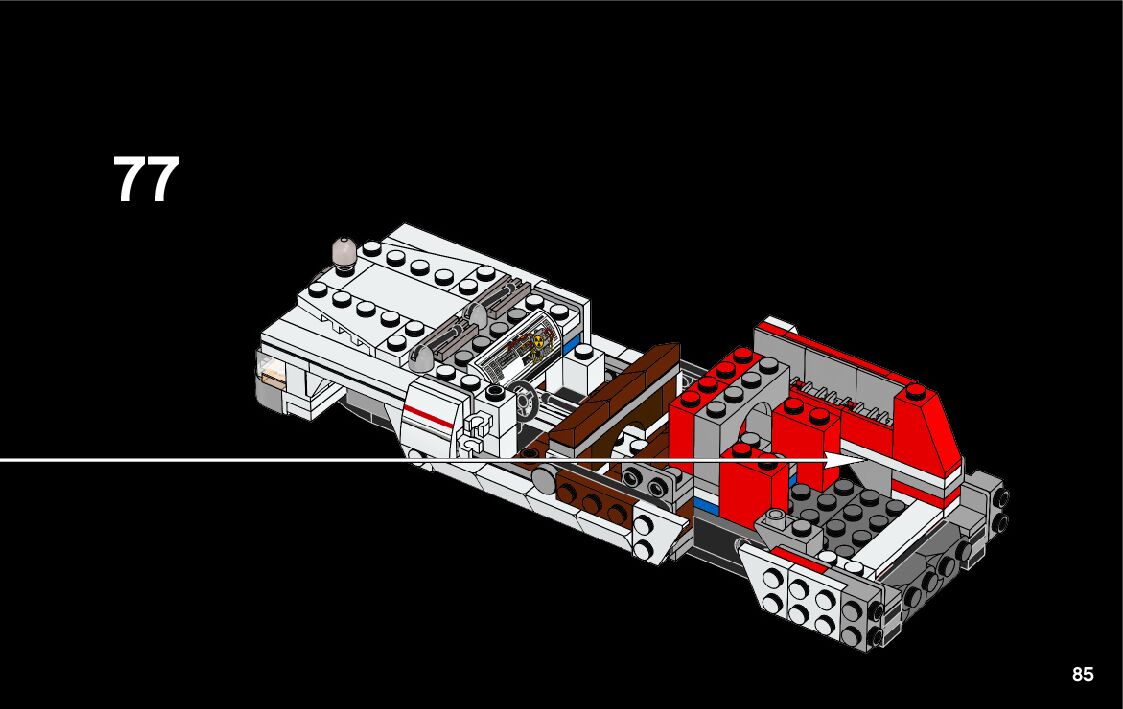 77

85