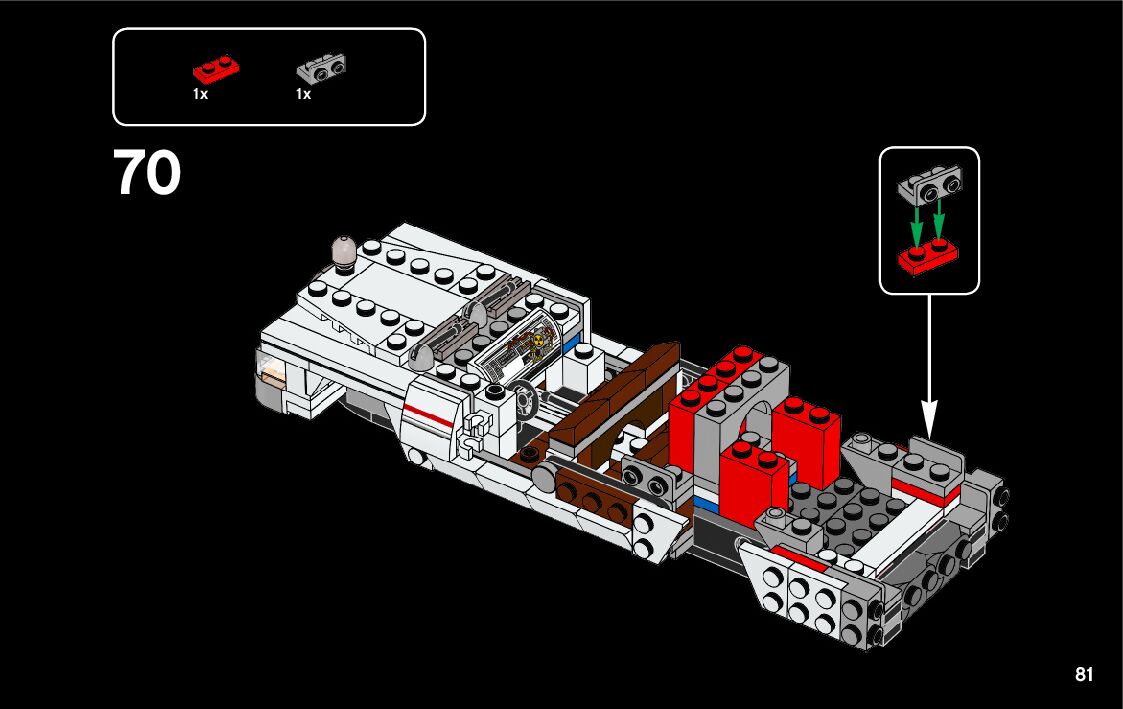 1x 1x

70

81