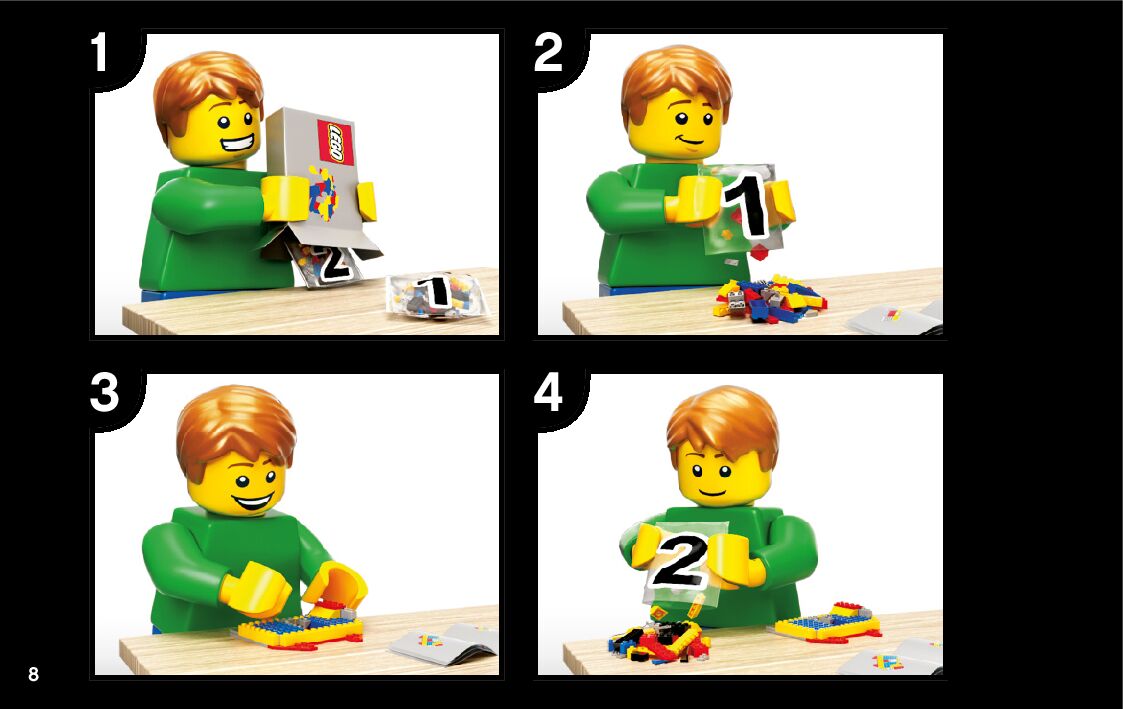 1

LEGO

2

1

2

1

3

4

2

8