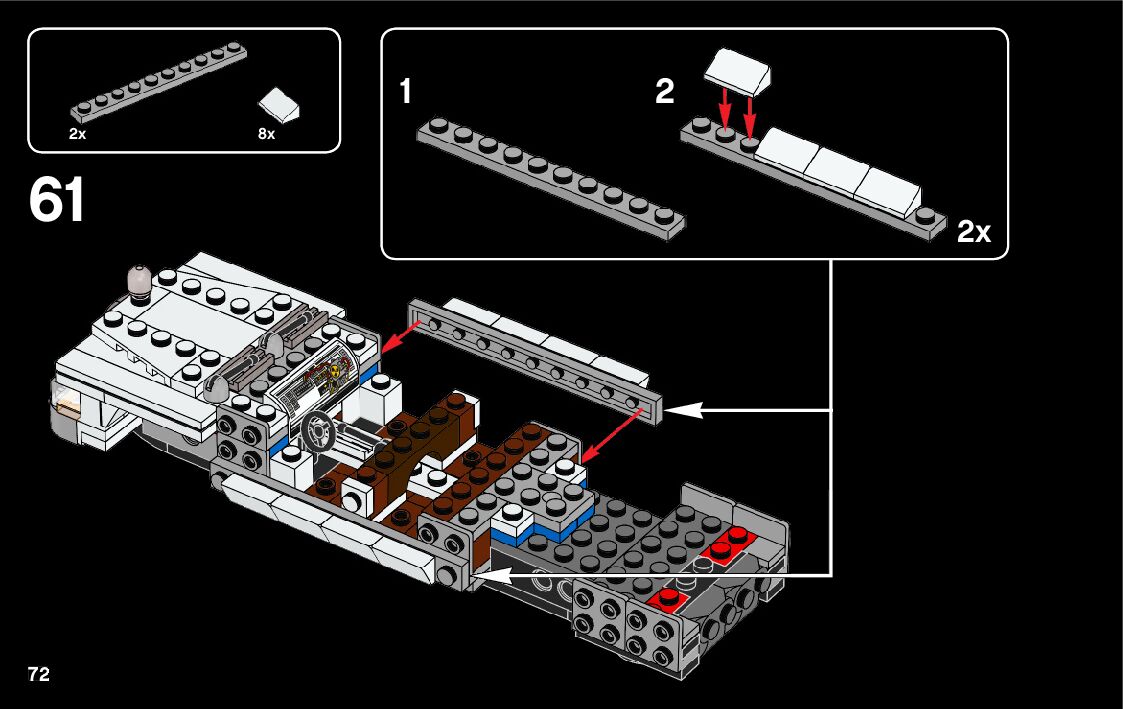 2x
8x

61

1

2

2x

72