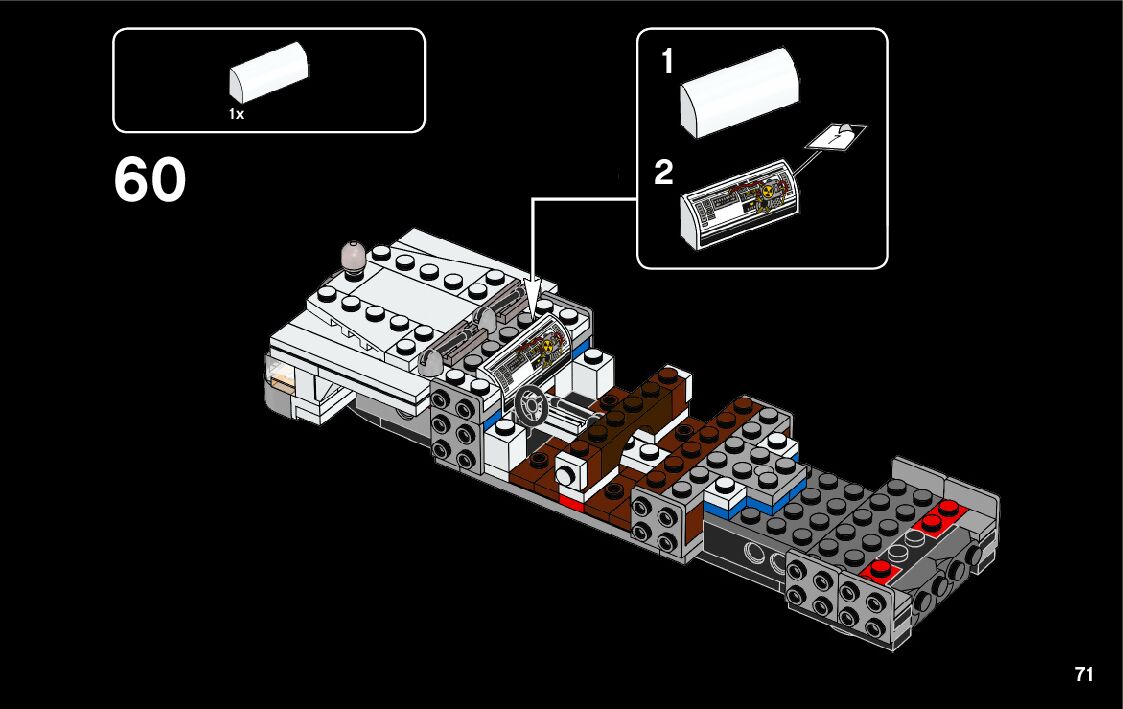 1x

60

1

2

71