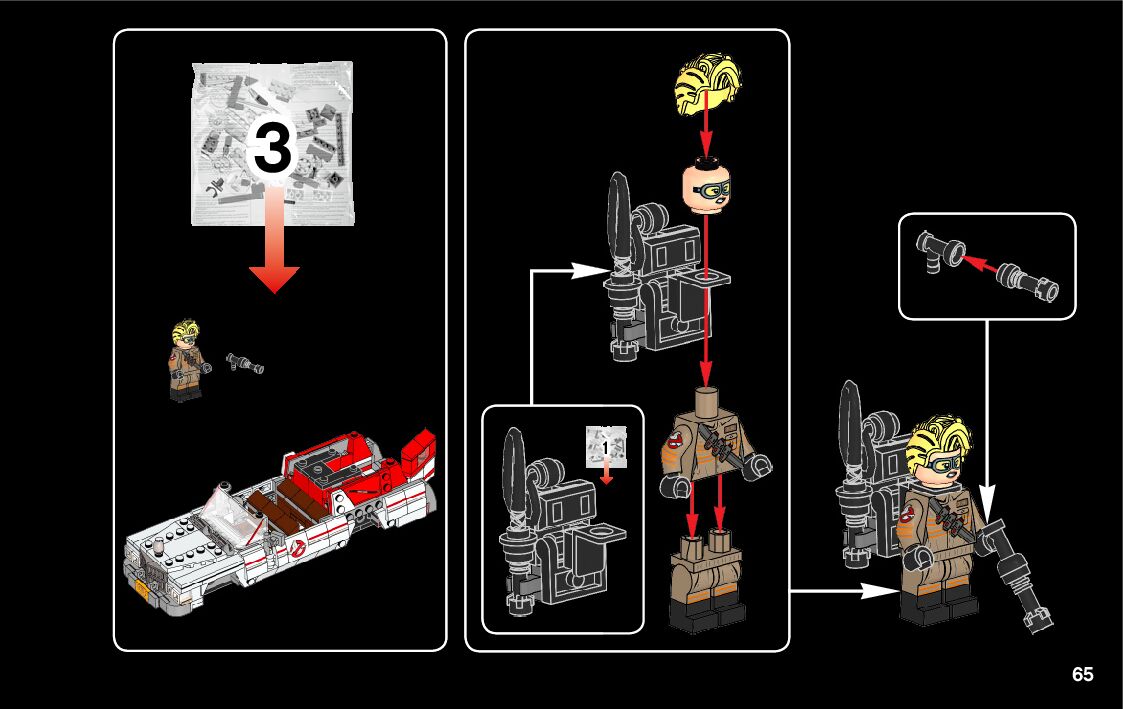 3

1

65