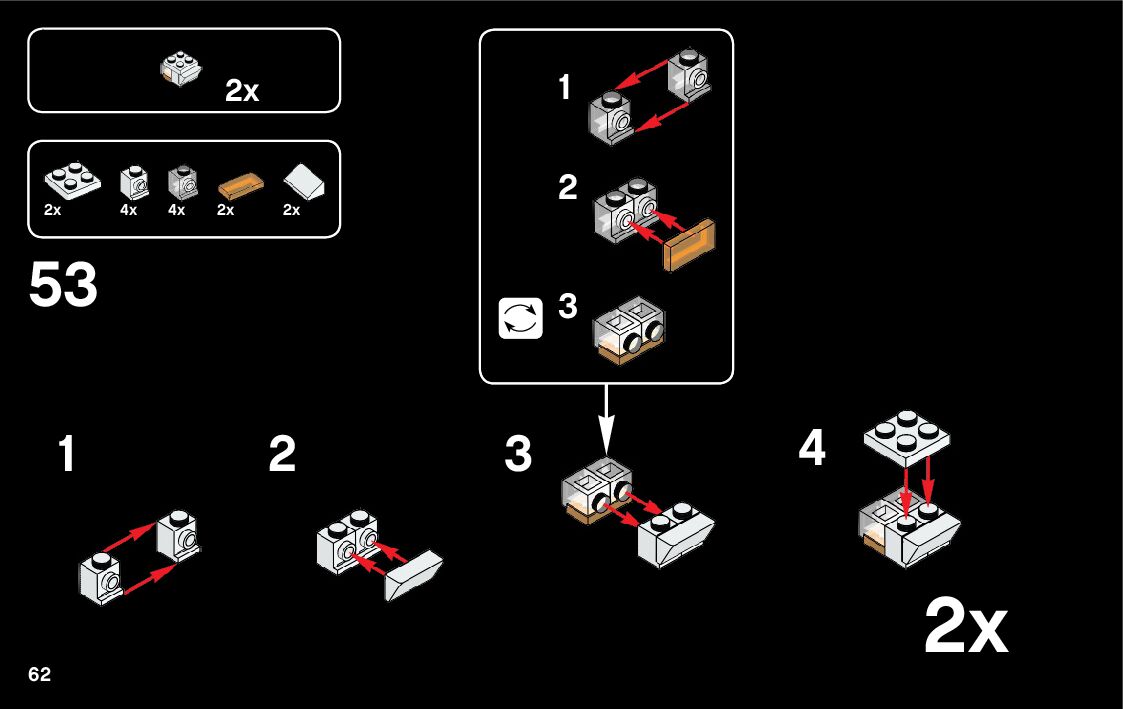 2x

2x 4x 4x 2x 2x

53

1

2

3

1

2

3

4

2x

62