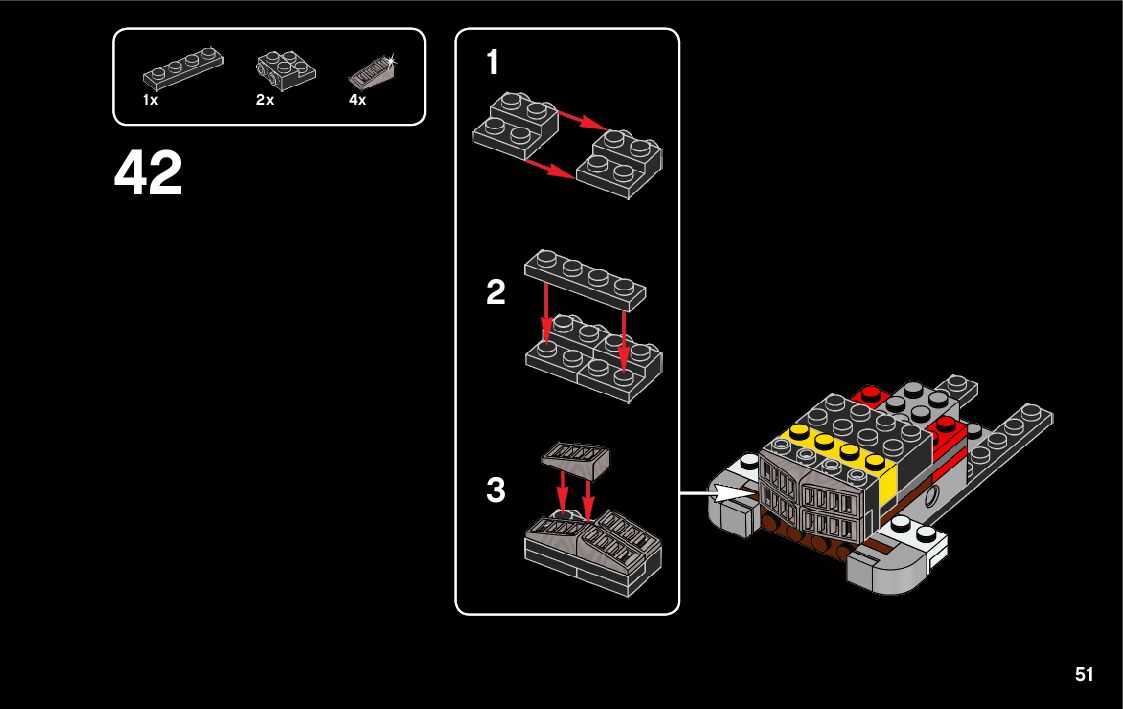 1x 2x 4x

42

1

2

3

51