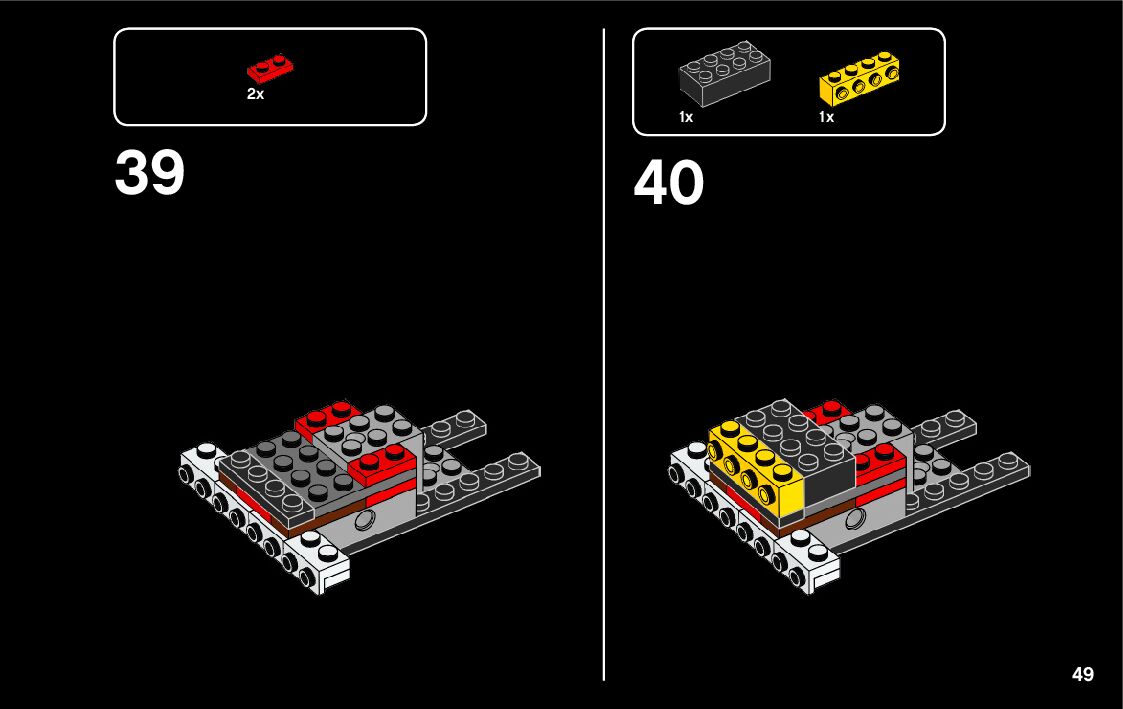 2x

39

1x 1x

40

49