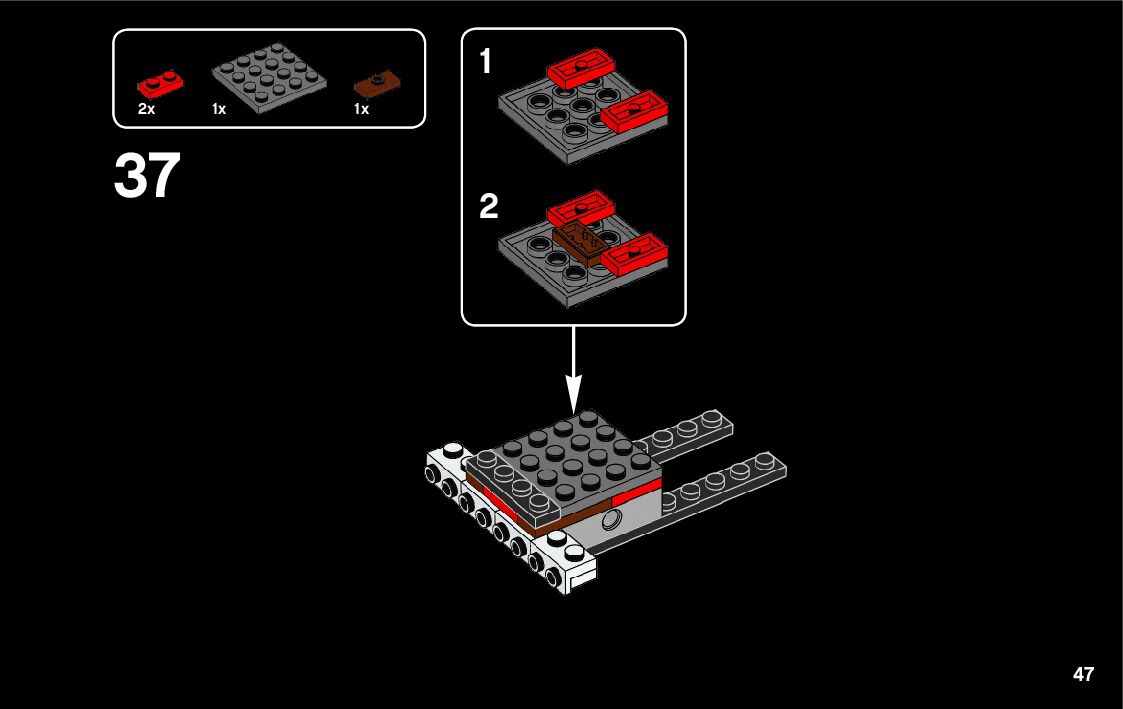 2x 1x 1x

37

1

2

47