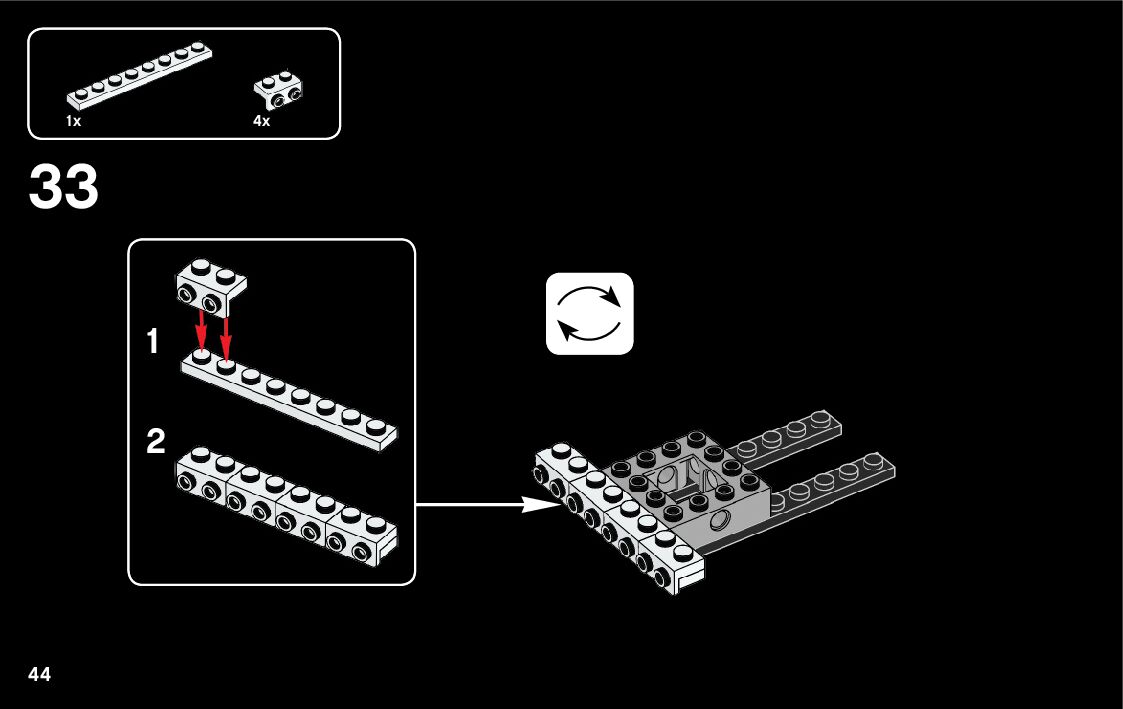 1x
4x

33

1

2

44