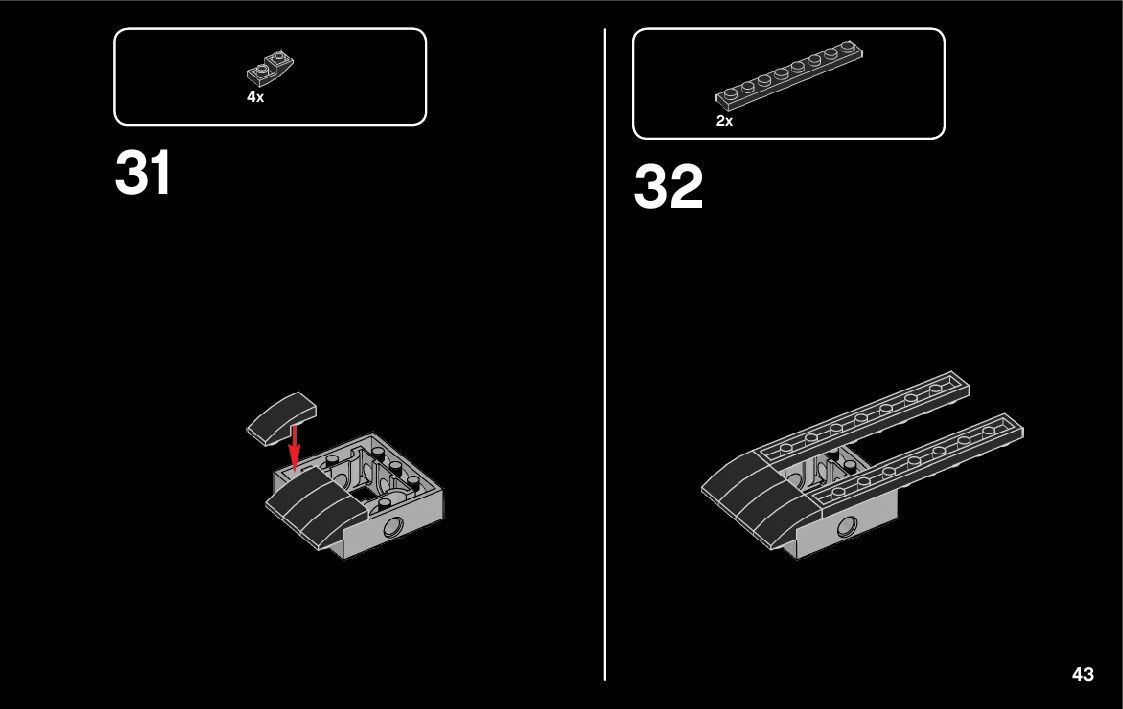 4x

31

2x

32

43