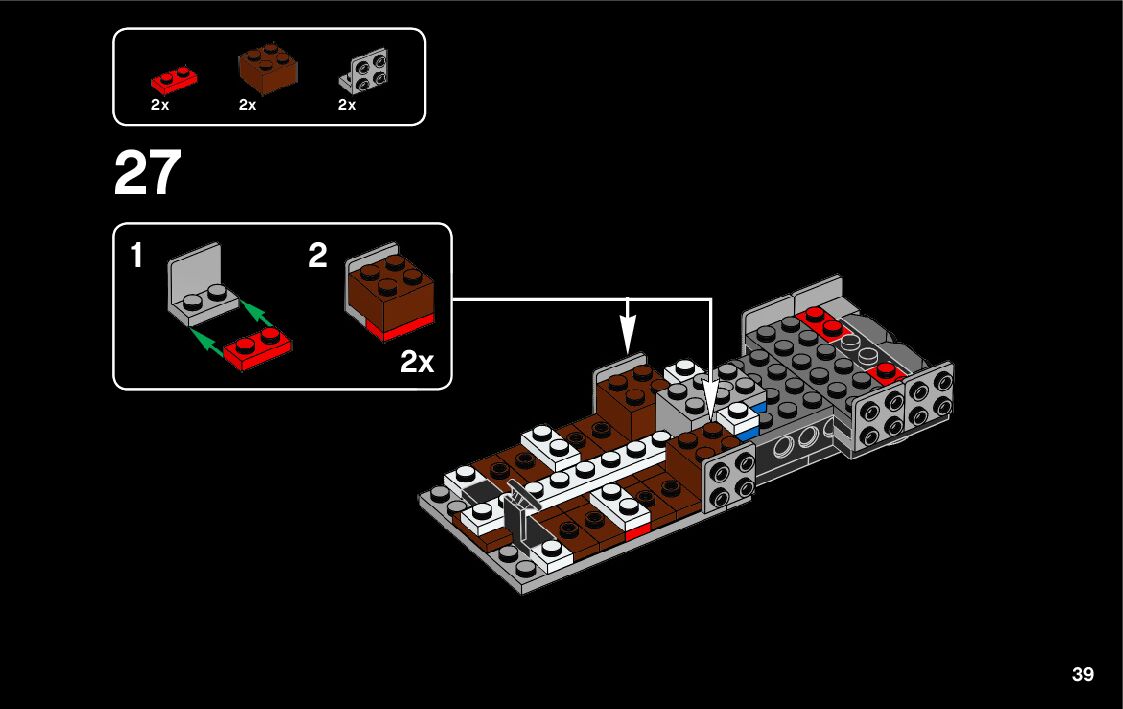 2x 2x 2x

27

1

2

2x

39