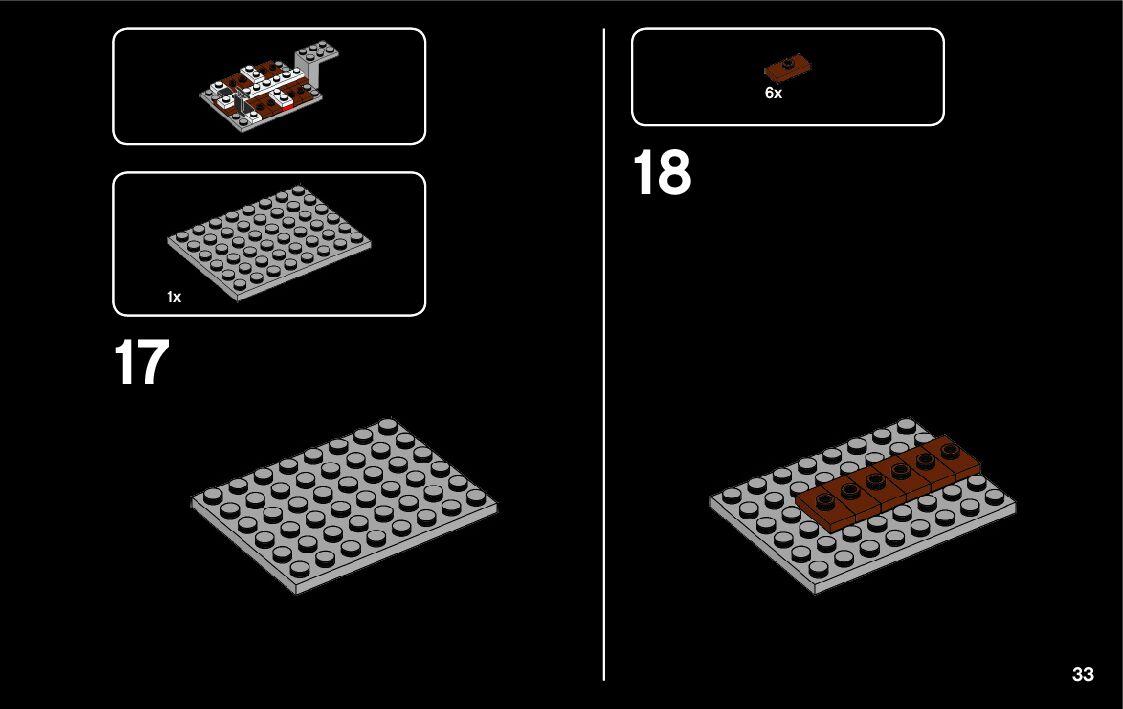 1x

17

6x

18

33