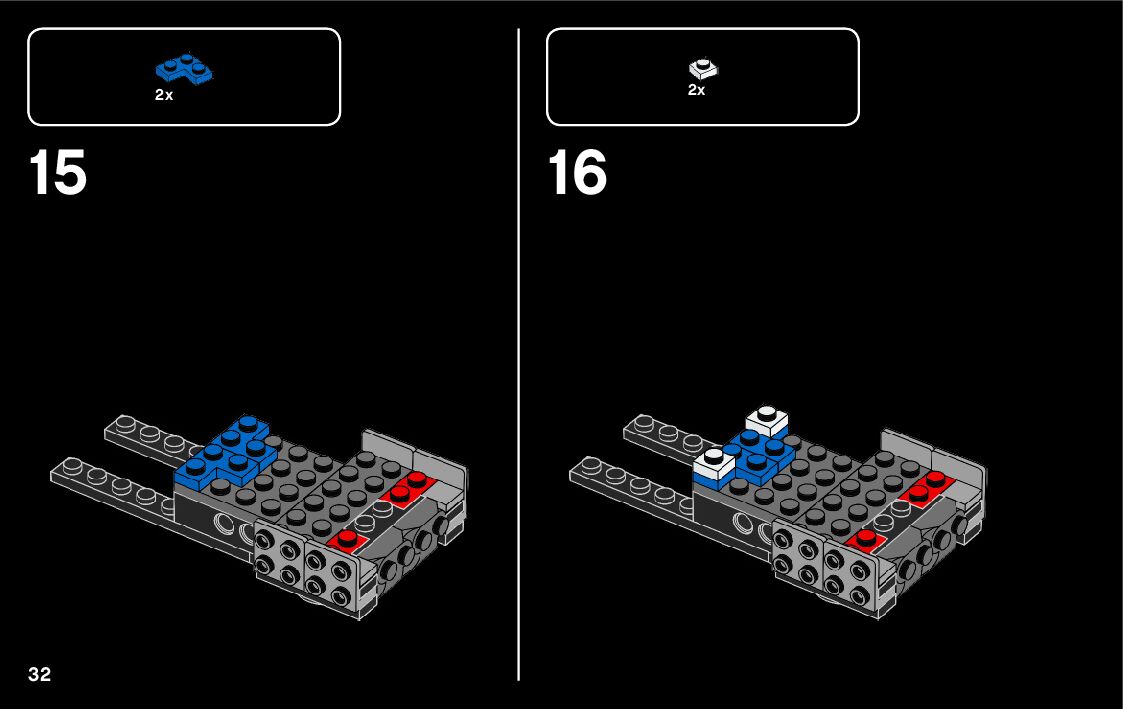 2x

15

2x

16

32