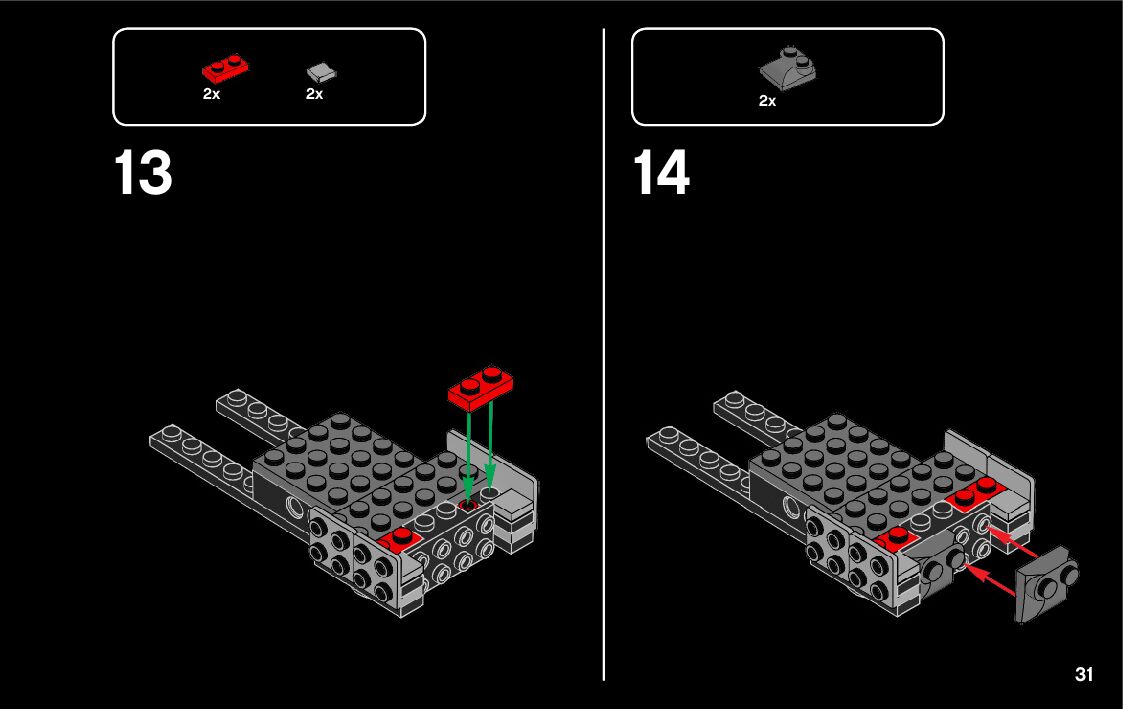 2x 2x

13

2x

14

31