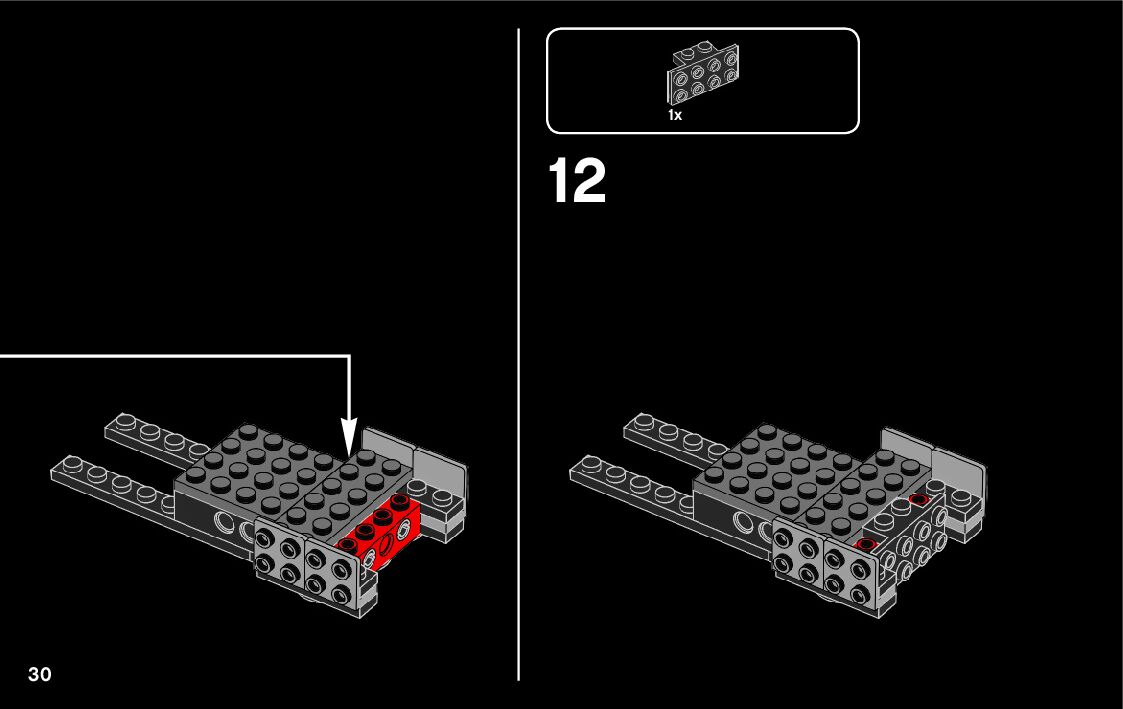 1x

12

30