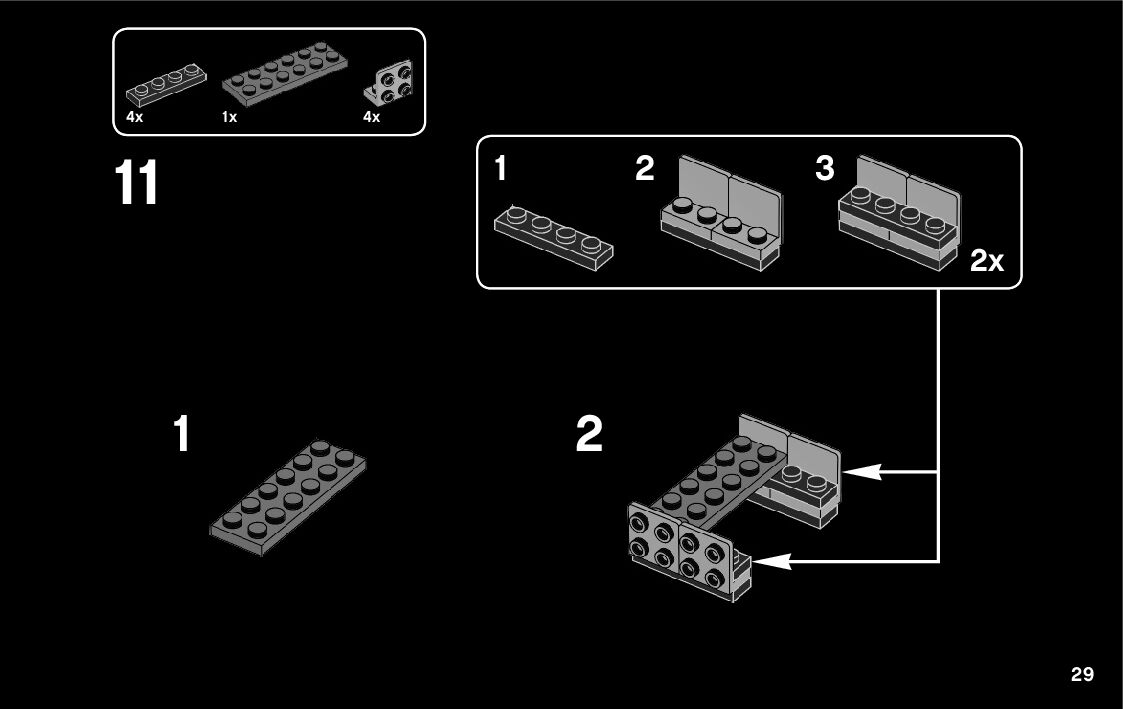 4x 1x 4x

11

1 2 3

2x

1

2

29