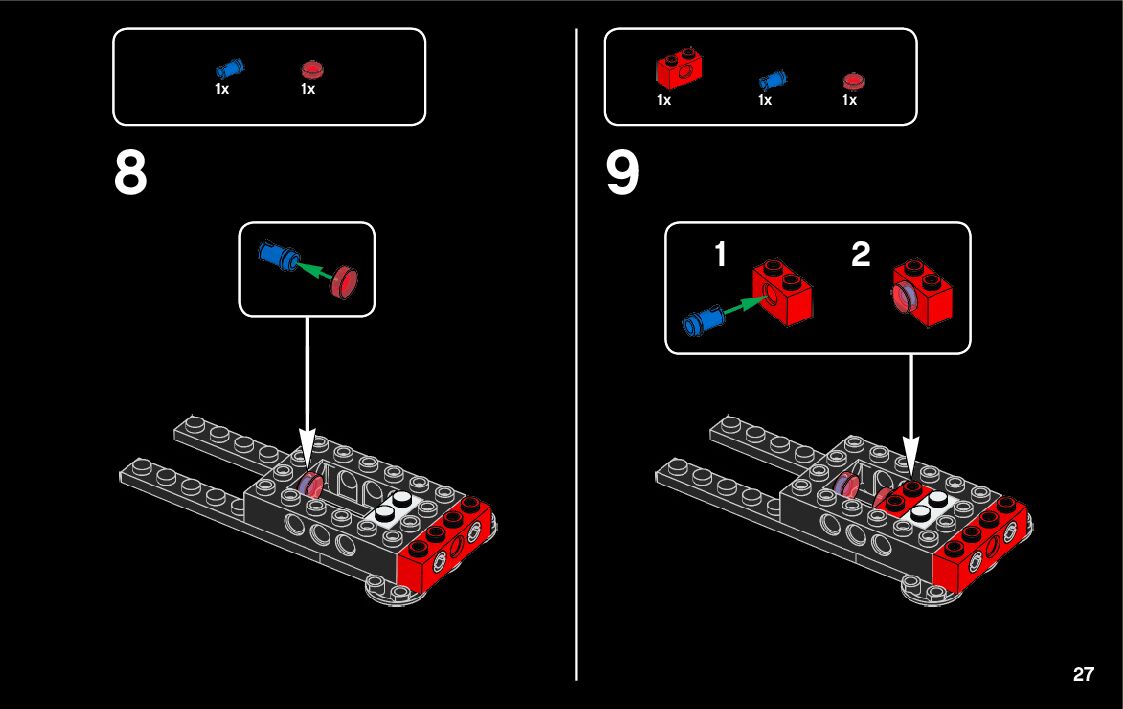 1x 1x

8

1x 1x 1x

9

1 2

27