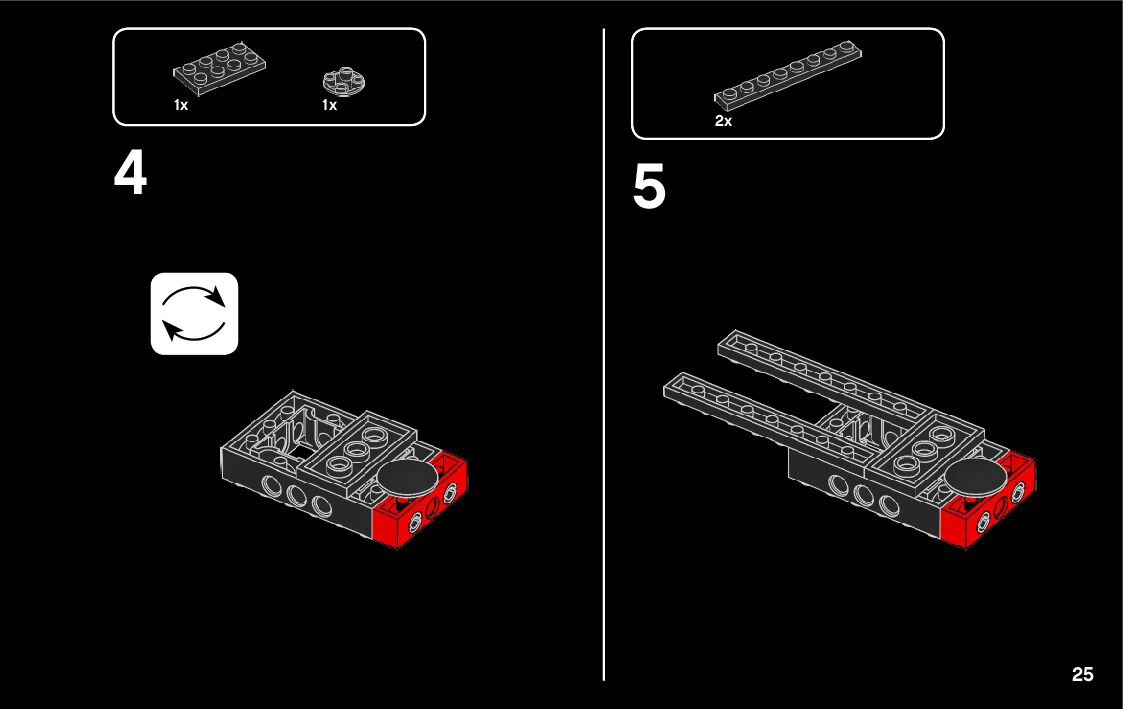 1x 1x

4

2x

5

25