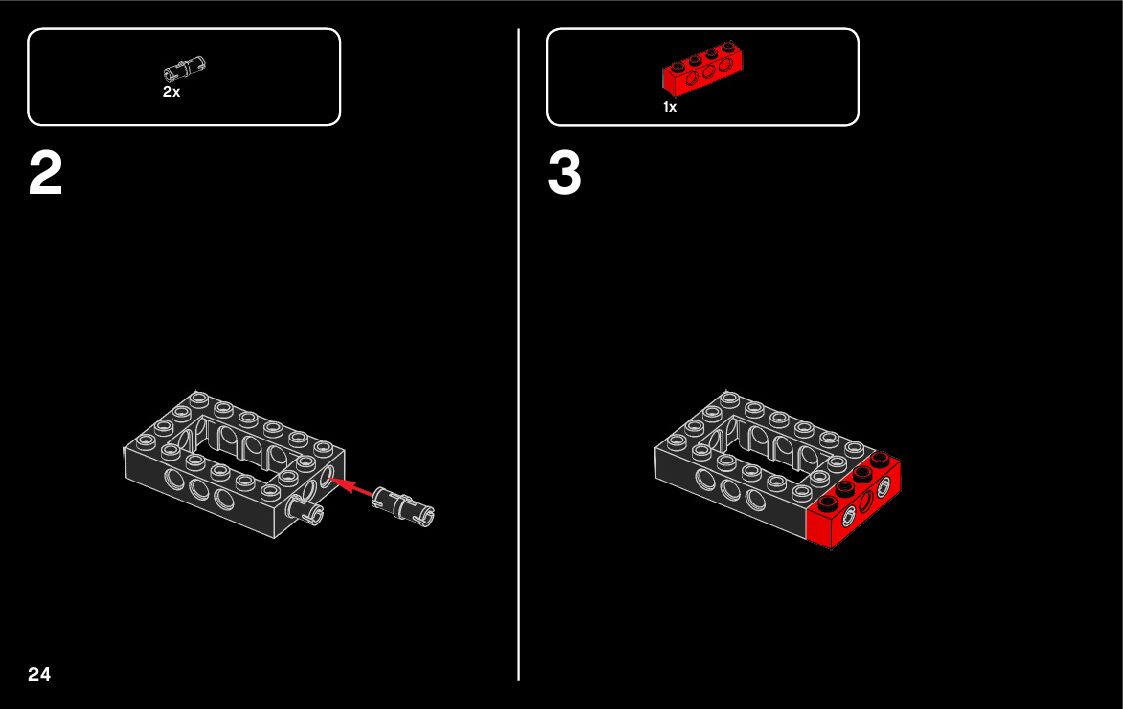 2x

2

1x

3

24