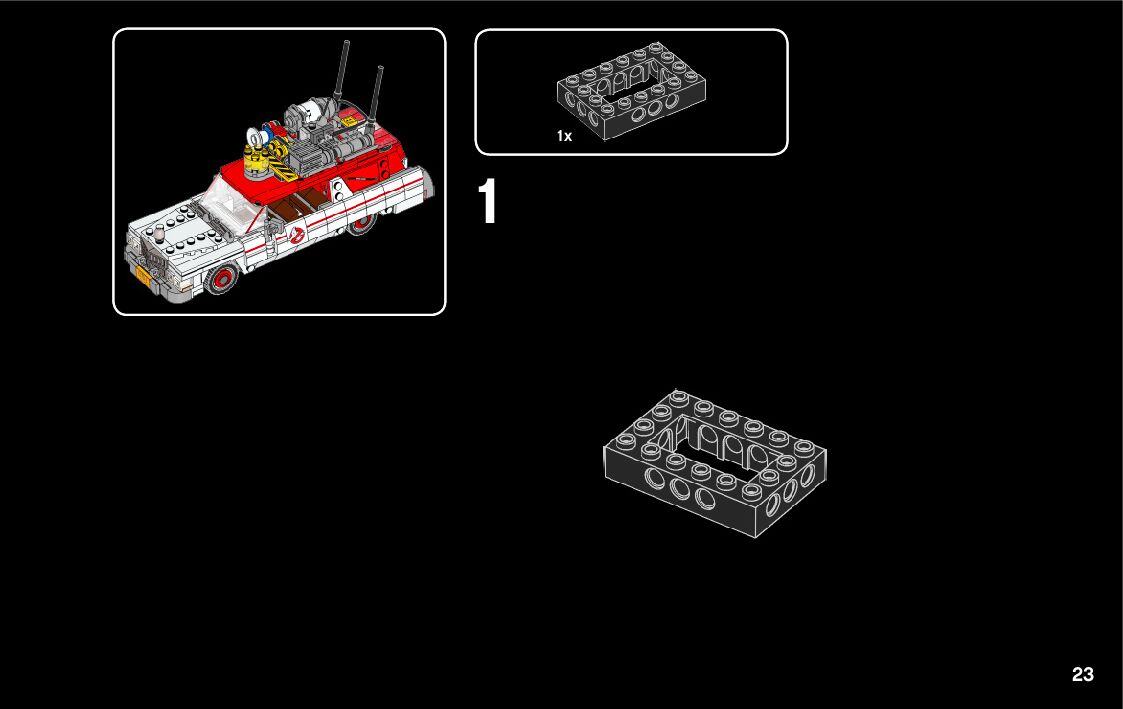 1x

1

23