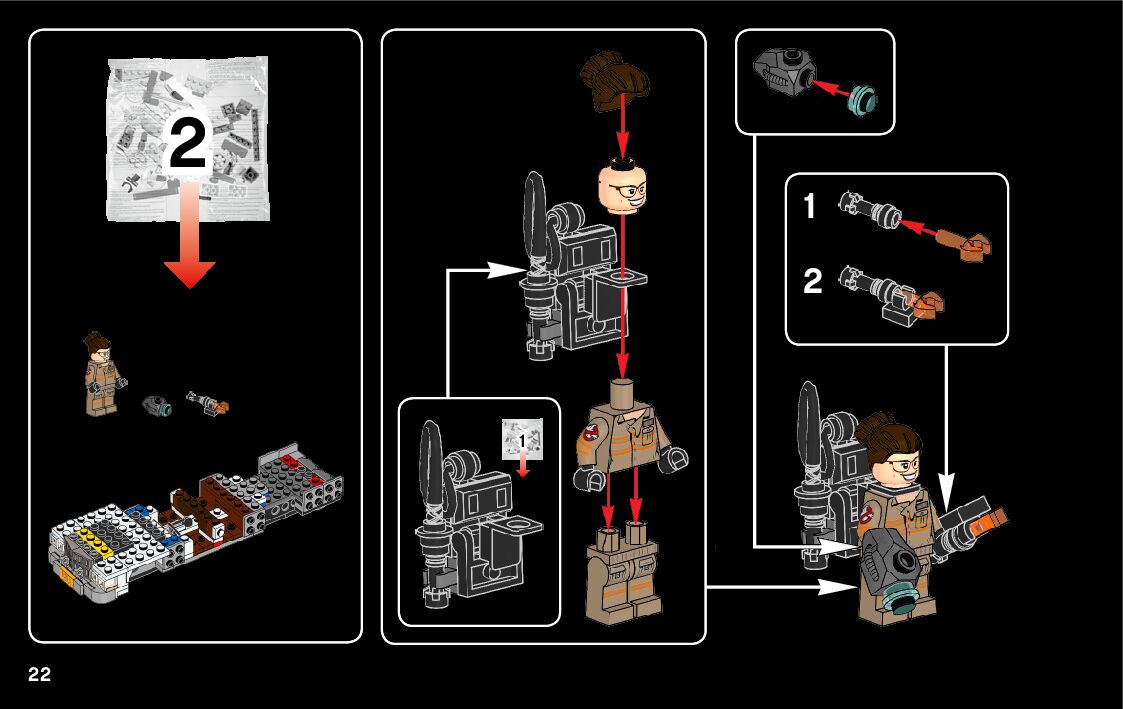 2

1

1

2

22