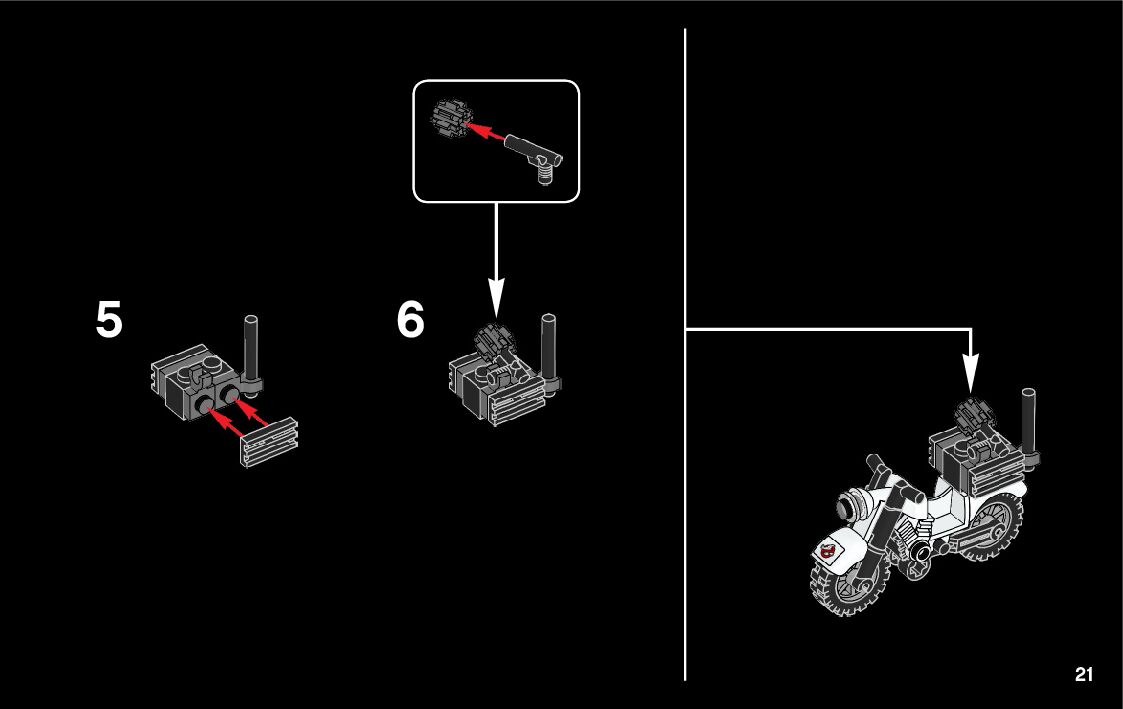 5

6

21