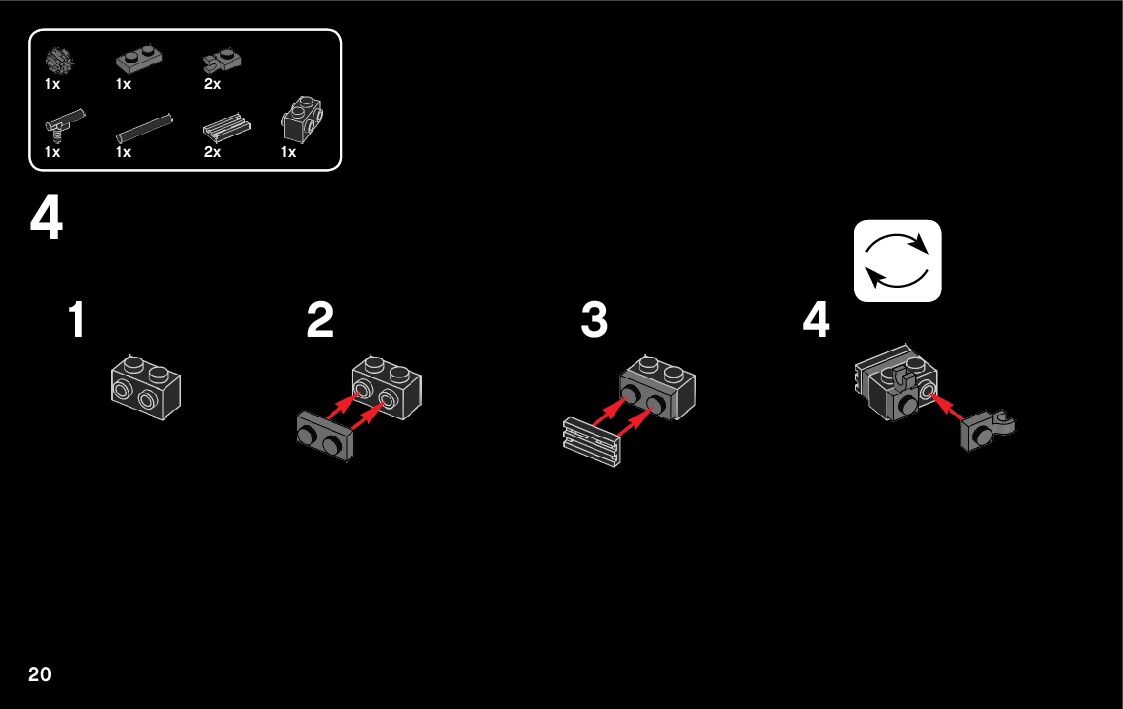 1x 1x 2x
1x 1x 2x 1x

4

1

2

3

4

20