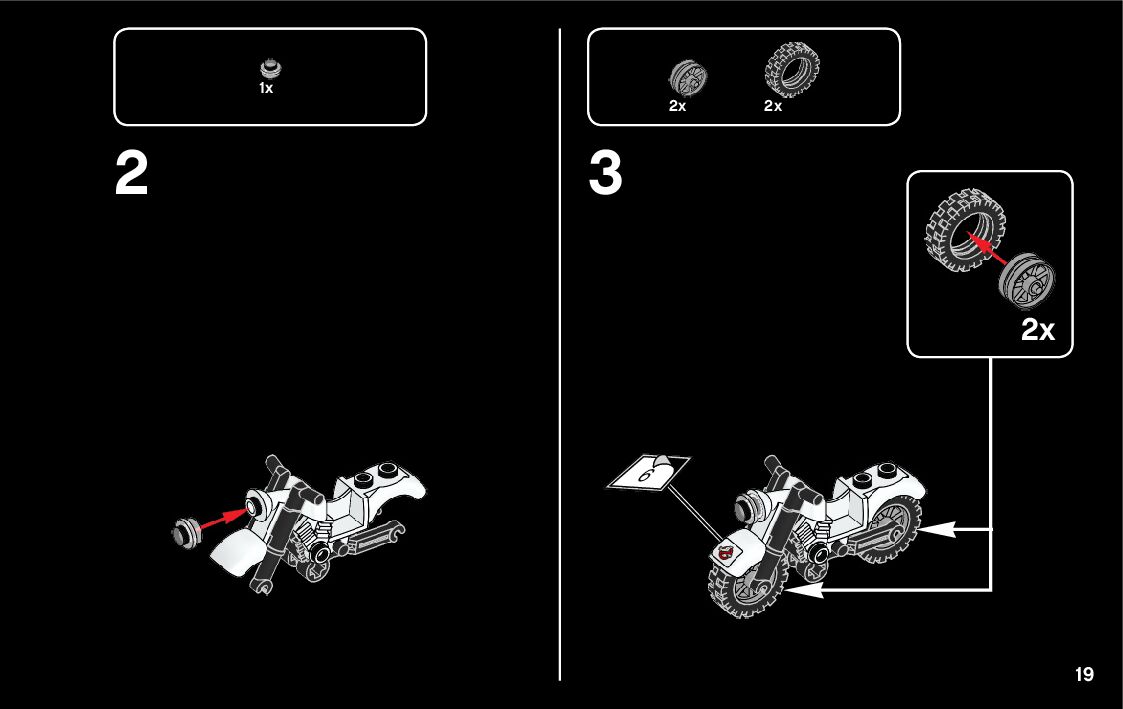 1x

2

2x 2x

3

2x

6

19